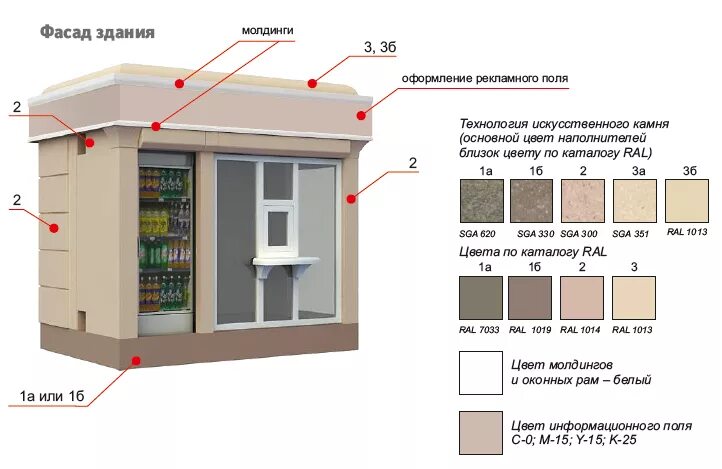 Фасад здания

молдинги

3, 3б

оформление рекламного поля

2

2

2

1а или 1б

Технология искусственного камня (основной цвет наполнителей близок цвету по каталогу RAL)

1а 1б 2 3а 3б

SGA 620 SGA 330 SGA 300 SGA 351 RAL 1013

Цвета по каталогу RAL

1а 1б 2 3

RAL 7033 RAL 1019 RAL 1014 RAL 1013

Цвет молдингов и оконных рам – белый

Цвет информационного поля C-0; M-15; Y-15; K-25