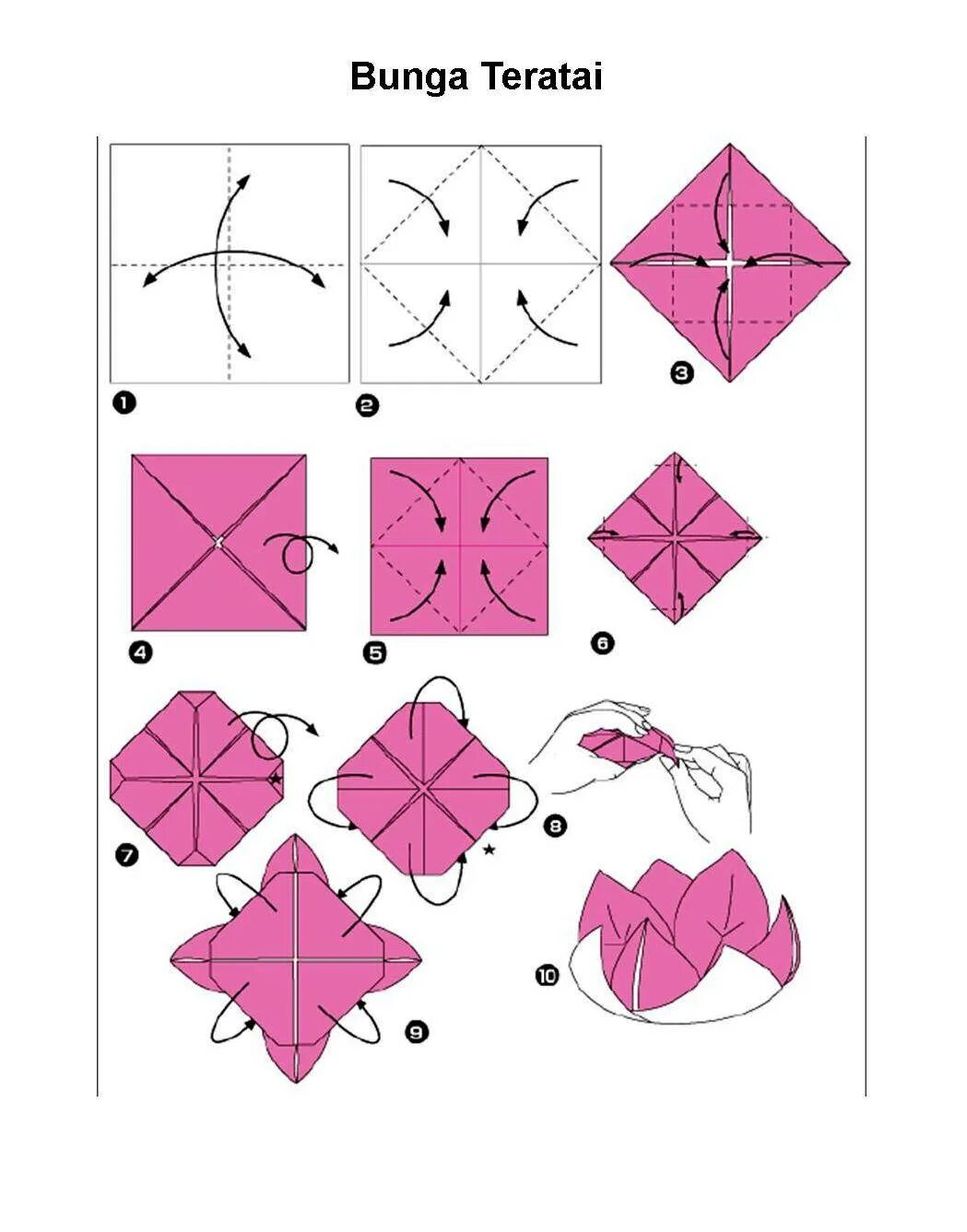 Bunga Teratai

1

2

3

4

5

6

7

8

9

10