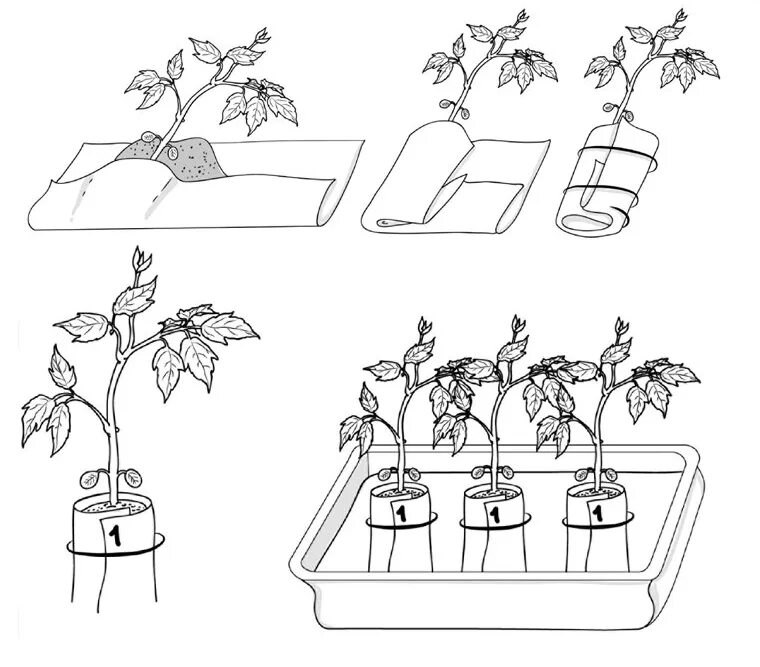 1

1

1

1