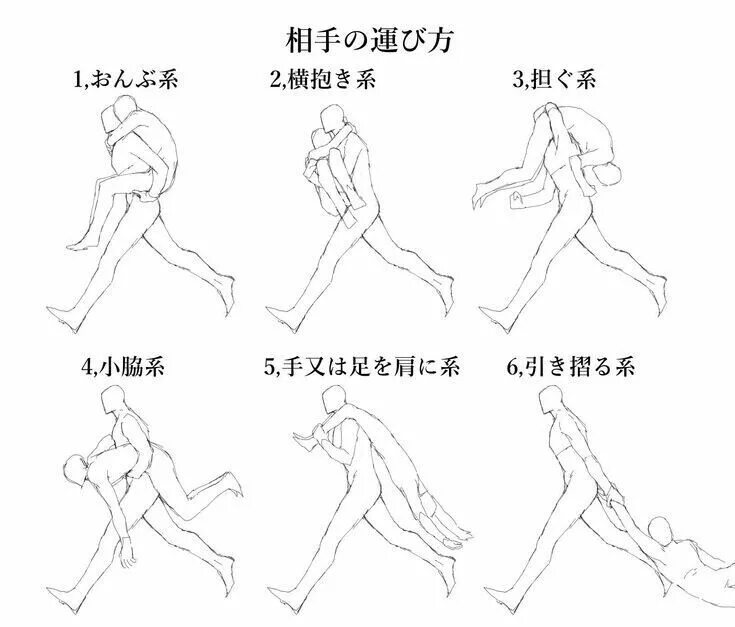 相手の運び方

1,おんぶ系

2,横抱き系

3,担ぐ系

4,小脇系

5,手又は足を肩に系

6,引き摺る系