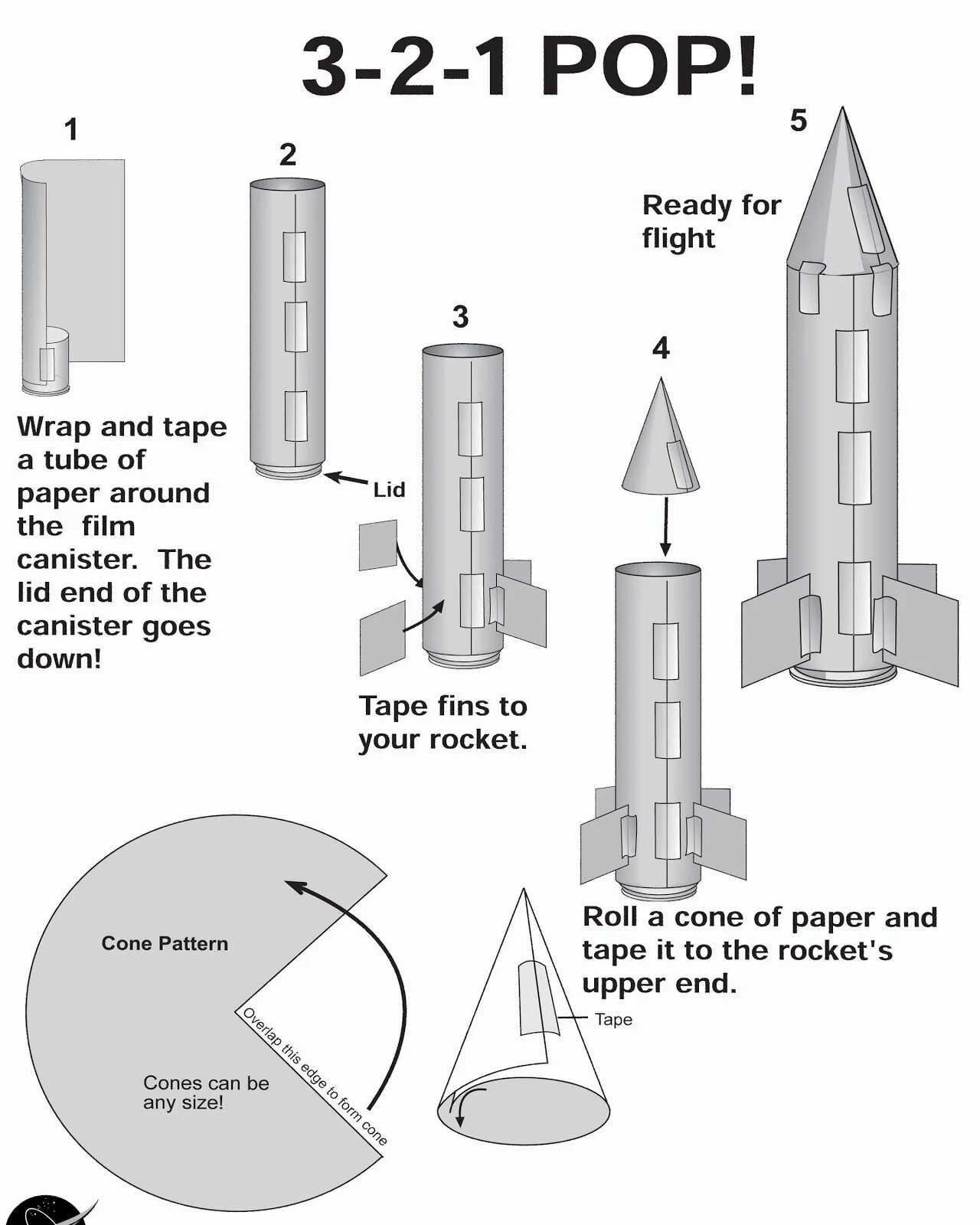 3-2-1 POP!

1

Wrap and tape a tube of paper around the film canister. The lid end of the canister goes down!

2

Lid

3

Tape fins to your rocket.

4

Roll a cone of paper and tape it to the rocket's upper end.

5

Ready for flight

Cone Pattern

Overlap this edge to form cone

Cones can be any size!

Tape