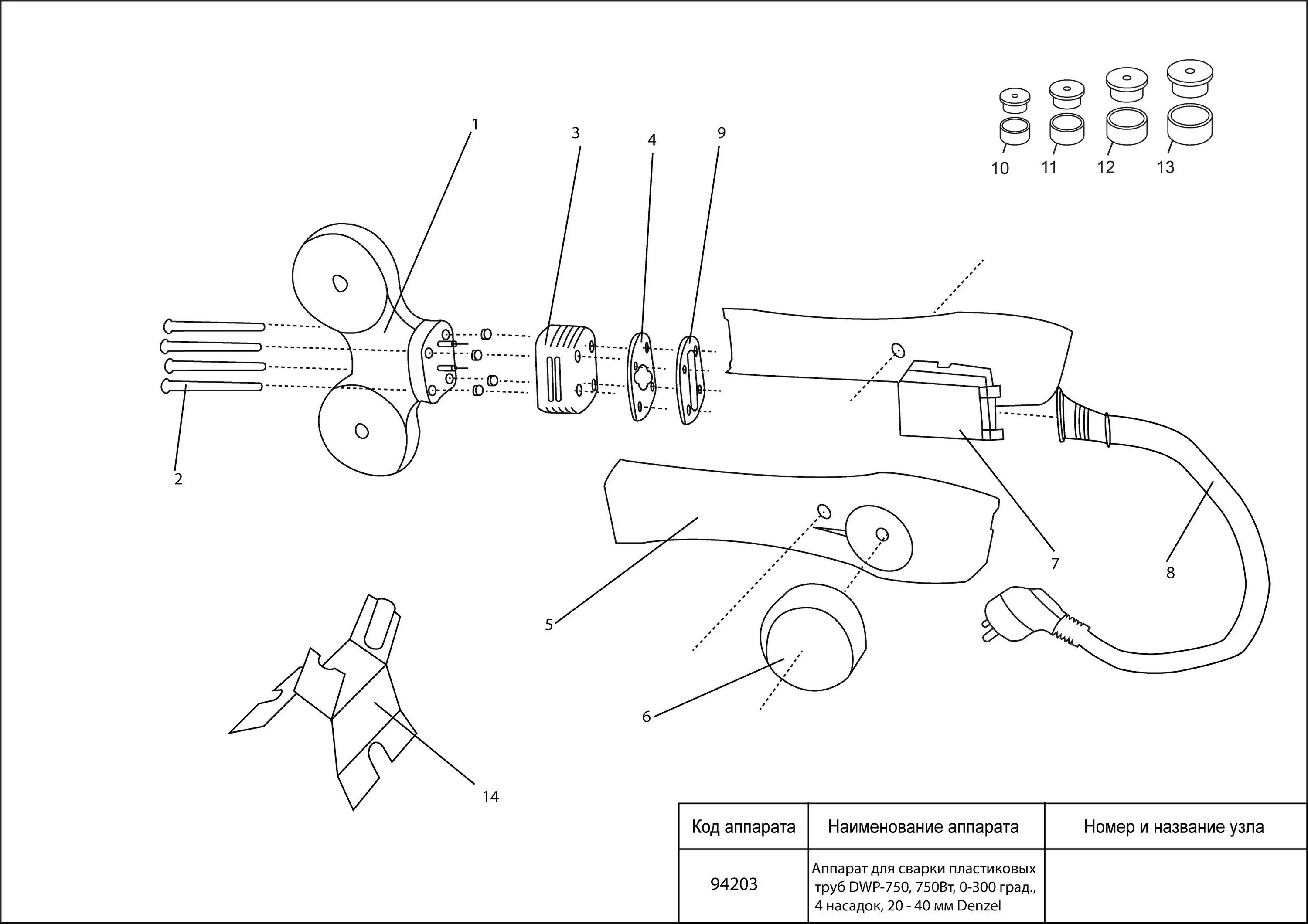 1
3
4
9
10
11
12
13
2
7
8
5
6
14

| Код аппарата | Наименование аппарата | Номер и название узла |
|---|---|---|
| 94203 | Аппарат для сварки пластиковых труб DWP-750, 750Вт, 0-300 град., 4 насадок, 20 - 40 мм Denzel | |