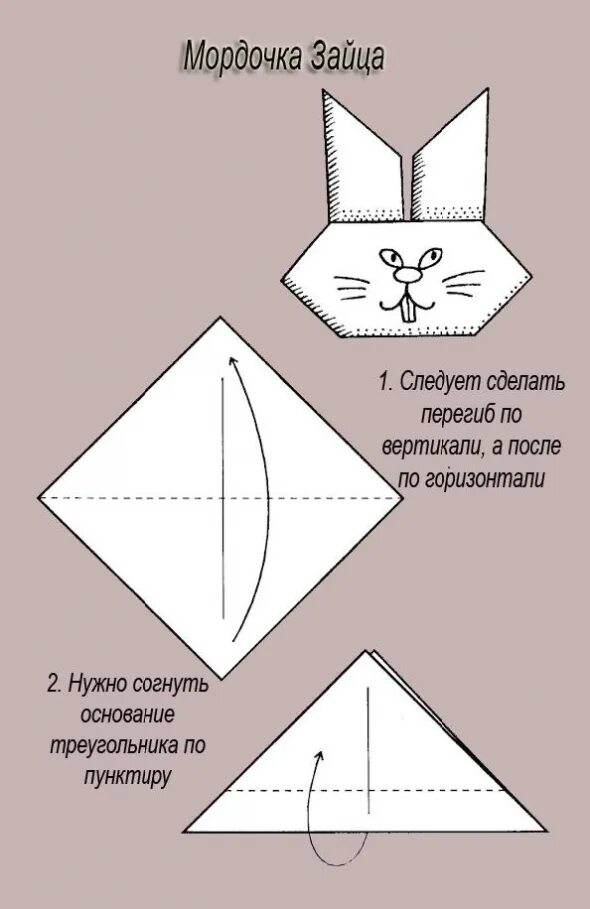 Мордочка Зайца

1. Следует сделать перегиб по вертикали, а после по горизонтали

2. Нужно согнуть основание треугольника по пунктиру