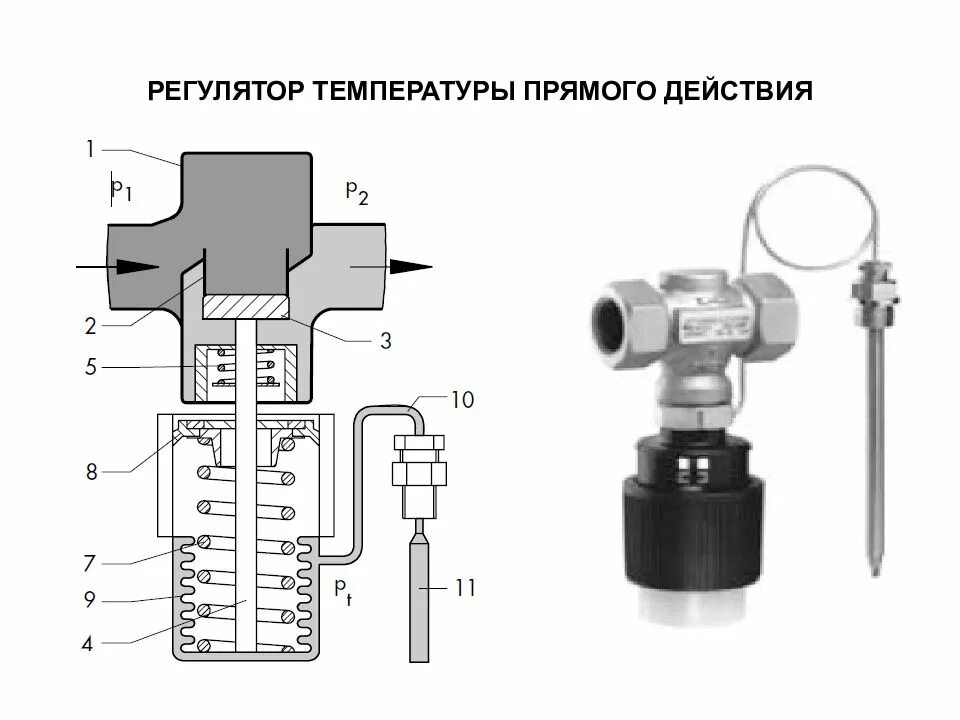 РЕГУЛЯТОР ТЕМПЕРАТУРЫ ПРЯМОГО ДЕЙСТВИЯ

1
$p_1$
$p_2$
2
3
5
10
8
7
9
4
$p_t$
11