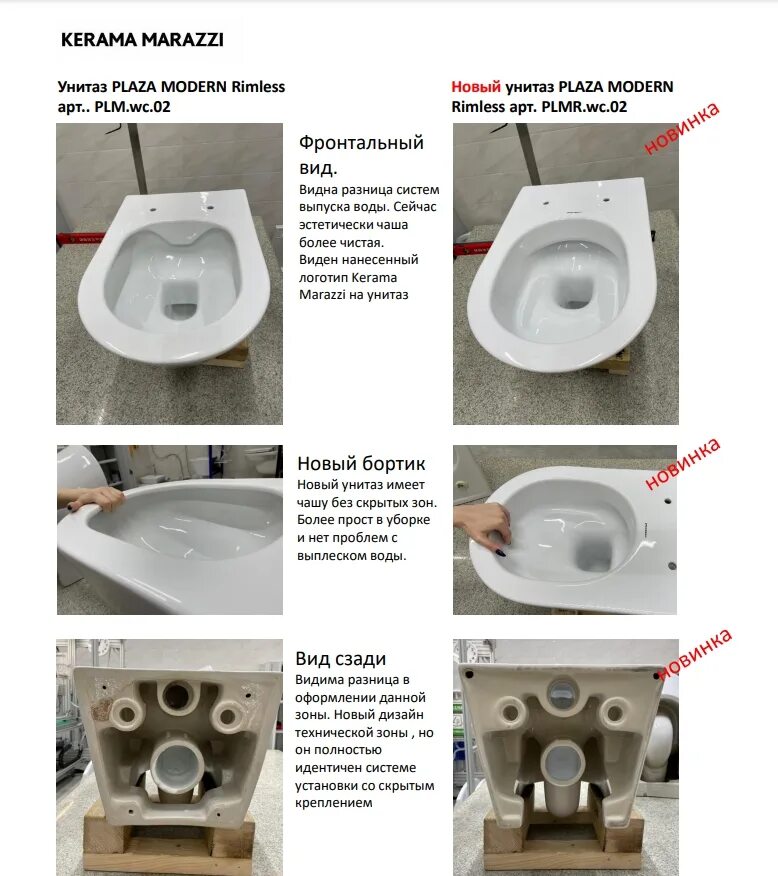 KERAMA MARAZZI

Унитаз PLAZA MODERN Rimless арт.. PLM.wc.02

Новый унитаз PLAZA MODERN Rimless арт. PLMR.wc.02

новинка

Фронтальный вид.
Видна разница систем выпуска воды. Сейчас эстетически чаша более чистая.
Виден нанесенный логотип Kerama Marazzi на унитаз

новинка

Новый бортик
Новый унитаз имеет чашу без скрытых зон. Более прост в уборке и нет проблем с выплеском воды.

новинка

Вид сзади
Видима разница в оформлении данной зоны. Новый дизайн технической зоны , но он полностью идентичен системе установки со скрытым креплением