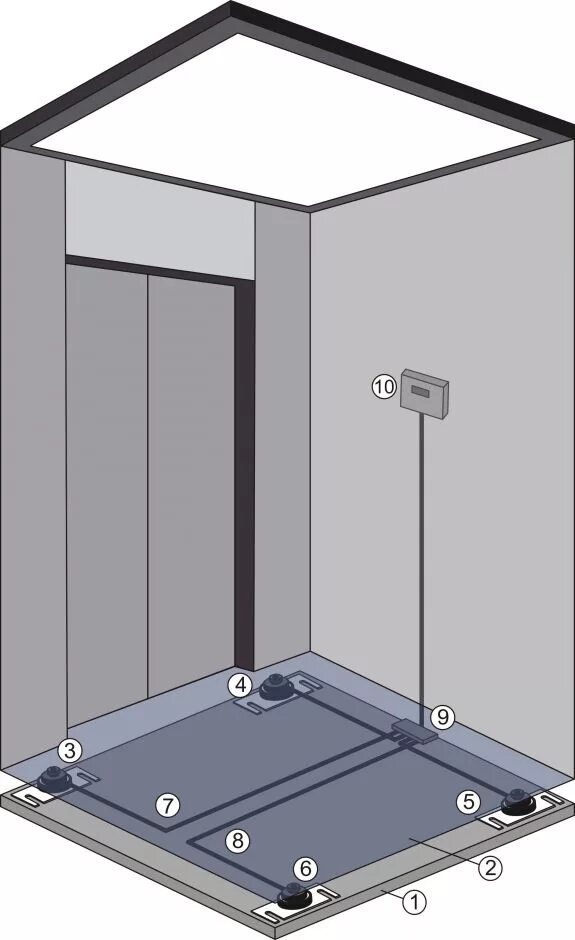 10
4
9
3
7
5
8
6
2
1