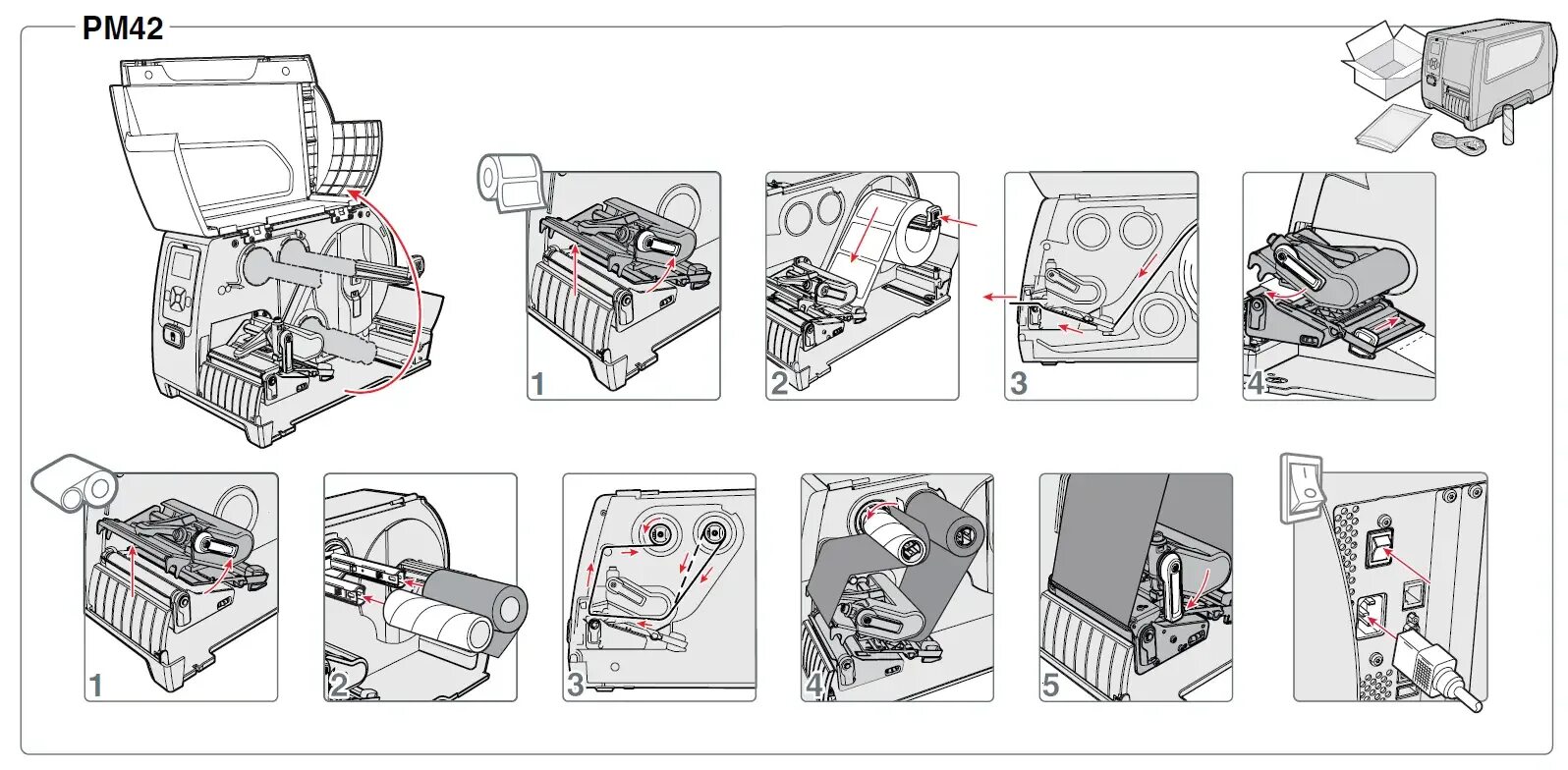 PM42

1

2

3

4

1

2

3

4

5