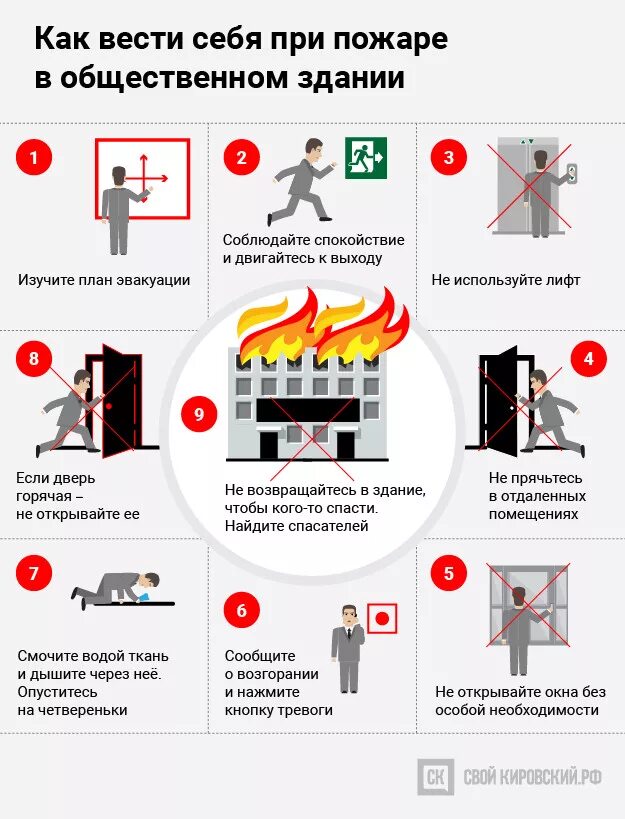 Как вести себя при пожаре в общественном здании

1

Изучите план эвакуации

2

Соблюдайте спокойствие и двигайтесь к выходу

3

Не используйте лифт

8

Если дверь горячая – не открывайте ее

9

Не возвращайтесь в здание, чтобы кого-то спасти. Найдите спасателей

4

Не прячьтесь в отдаленных помещениях

7

Смочите водой ткань и дышите через неё. Опуститесь на четвереньки

6

Сообщите о возгорании и нажмите кнопку тревоги

5

Не открывайте окна без особой необходимости

СК СВОЙ КИРОВСКИЙ.РФ