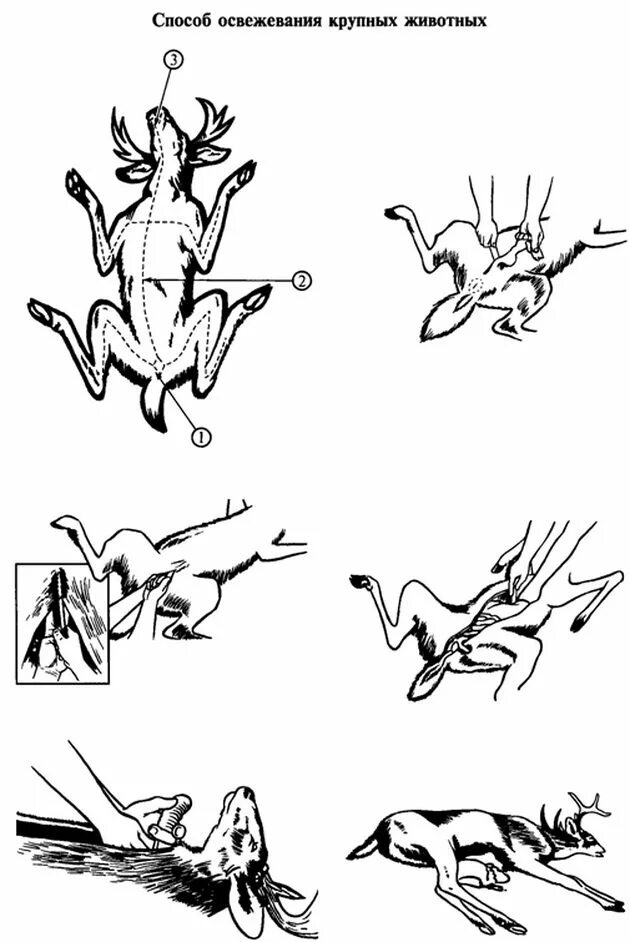 Способ освежевания крупных животных

3

2

1