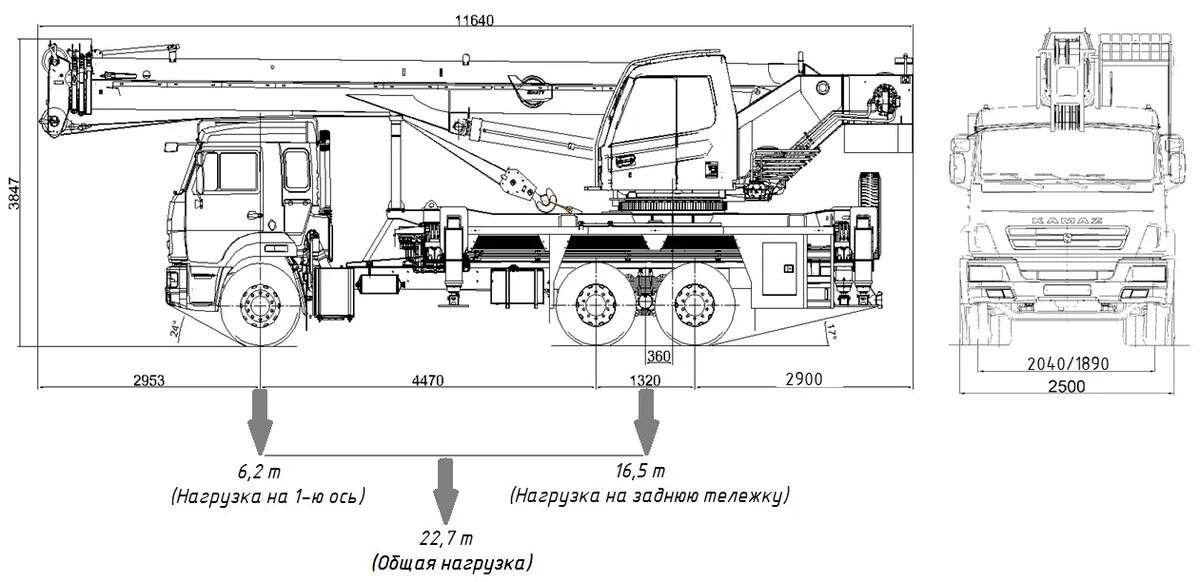 11640

3847

24°

17°

360

2953

4470

1320

2900

KAMAZ

2040/1890

2500

6,2 т
(Нагрузка на 1-ю ось)

16,5 т
(Нагрузка на заднюю тележку)

22,7 т
(Общая нагрузка)