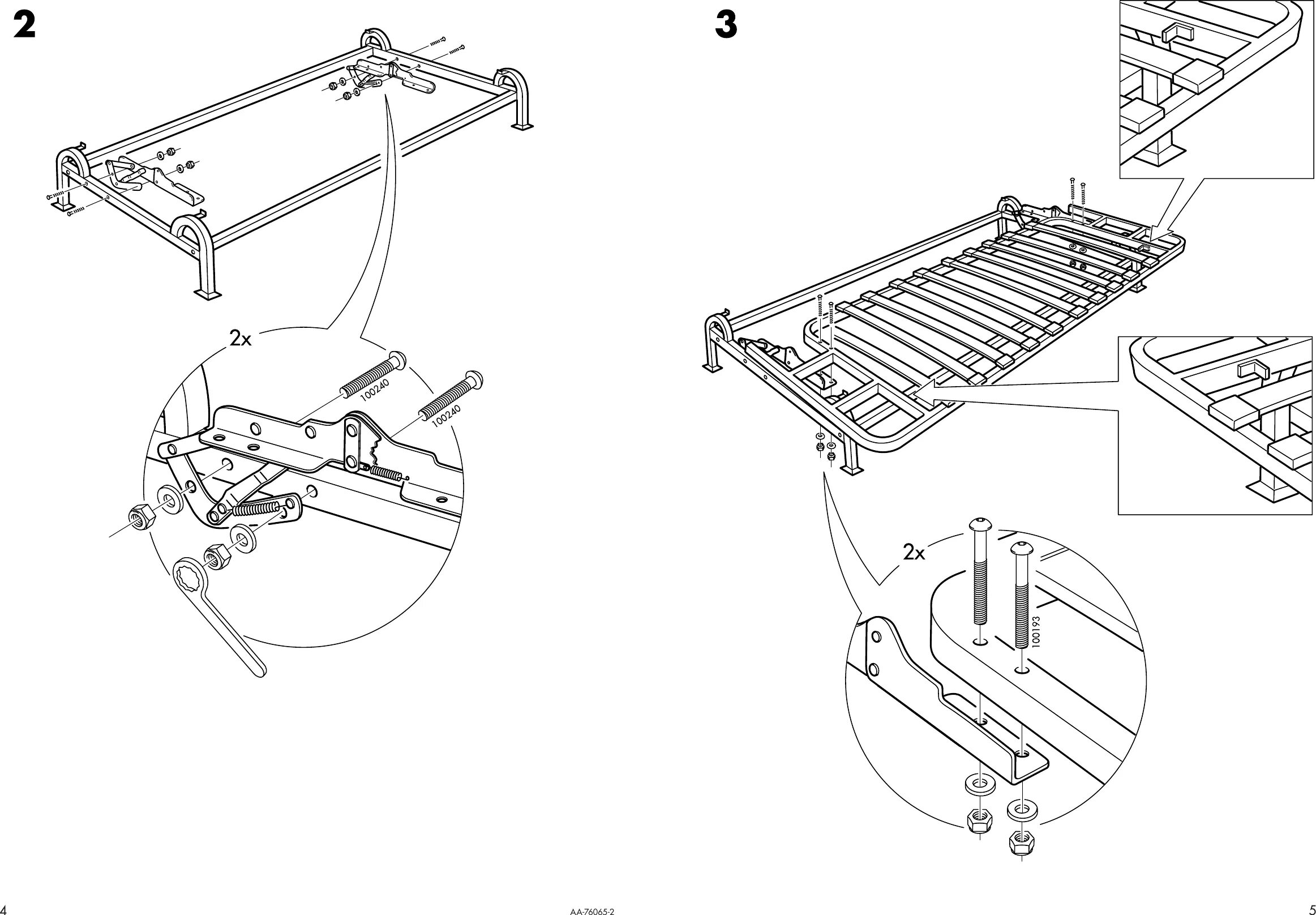 2

2x

100240

100240

3

2x

100193

4

AA-76065-2

5