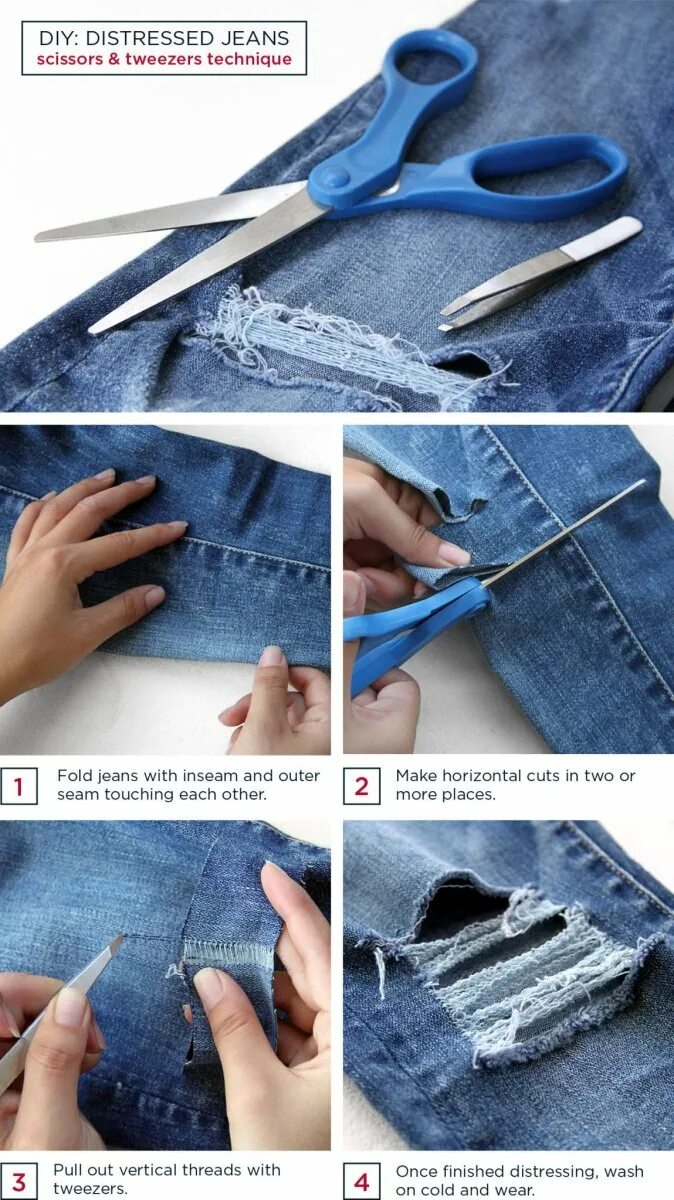 DIY: DISTRESSED JEANS
scissors & tweezers technique

1 Fold jeans with inseam and outer seam touching each other.

2 Make horizontal cuts in two or more places.

3 Pull out vertical threads with tweezers.

4 Once finished distressing, wash on cold and wear.