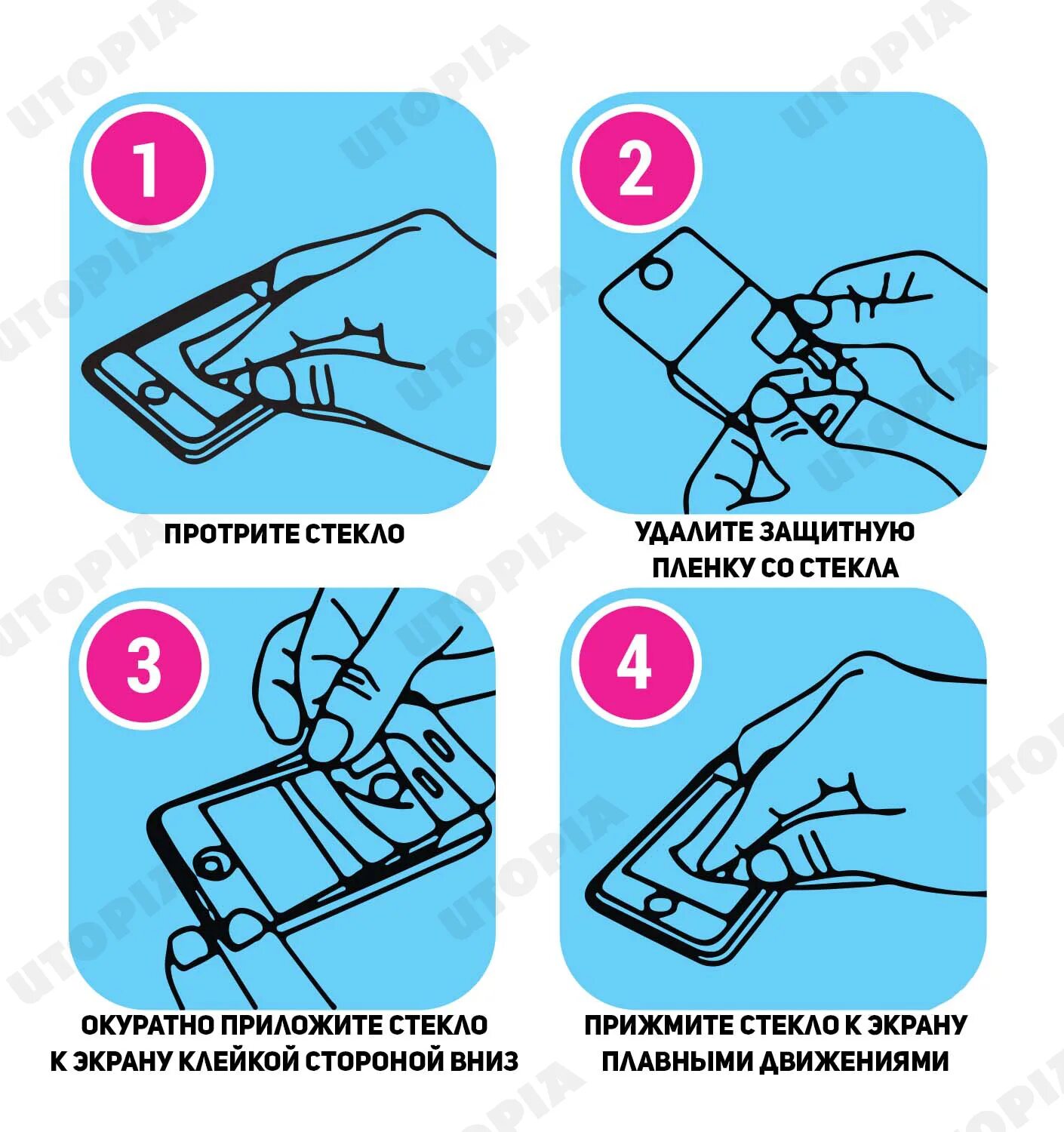 UTOPIA

1

ПРОТРИТЕ СТЕКЛО

2

УДАЛИТЕ ЗАЩИТНУЮ ПЛЕНКУ СО СТЕКЛА

3

ОКУРАТНО ПРИЛОЖИТЕ СТЕКЛО К ЭКРАНУ КЛЕЙКОЙ СТОРОНОЙ ВНИЗ

4

ПРИЖМИТЕ СТЕКЛО К ЭКРАНУ ПЛАВНЫМИ ДВИЖЕНИЯМИ