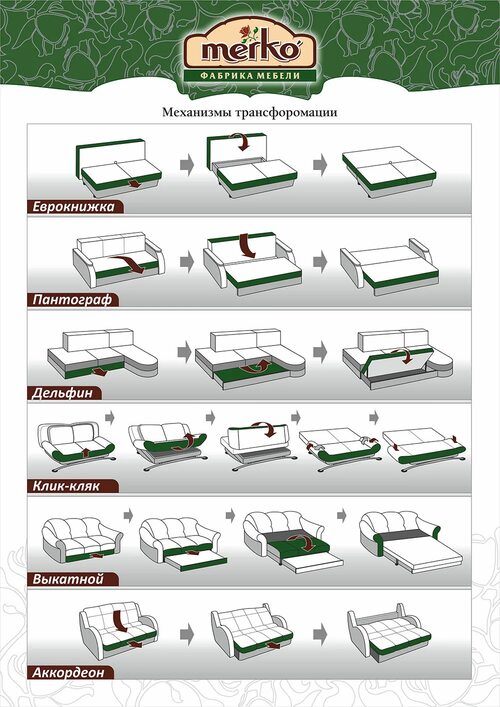 merko
ФАБРИКА МЕБЕЛИ

Механизмы трансфоромации

Еврокнижка

Пантограф

Дельфин

Клик-кляк

Выкатной

Аккордеон