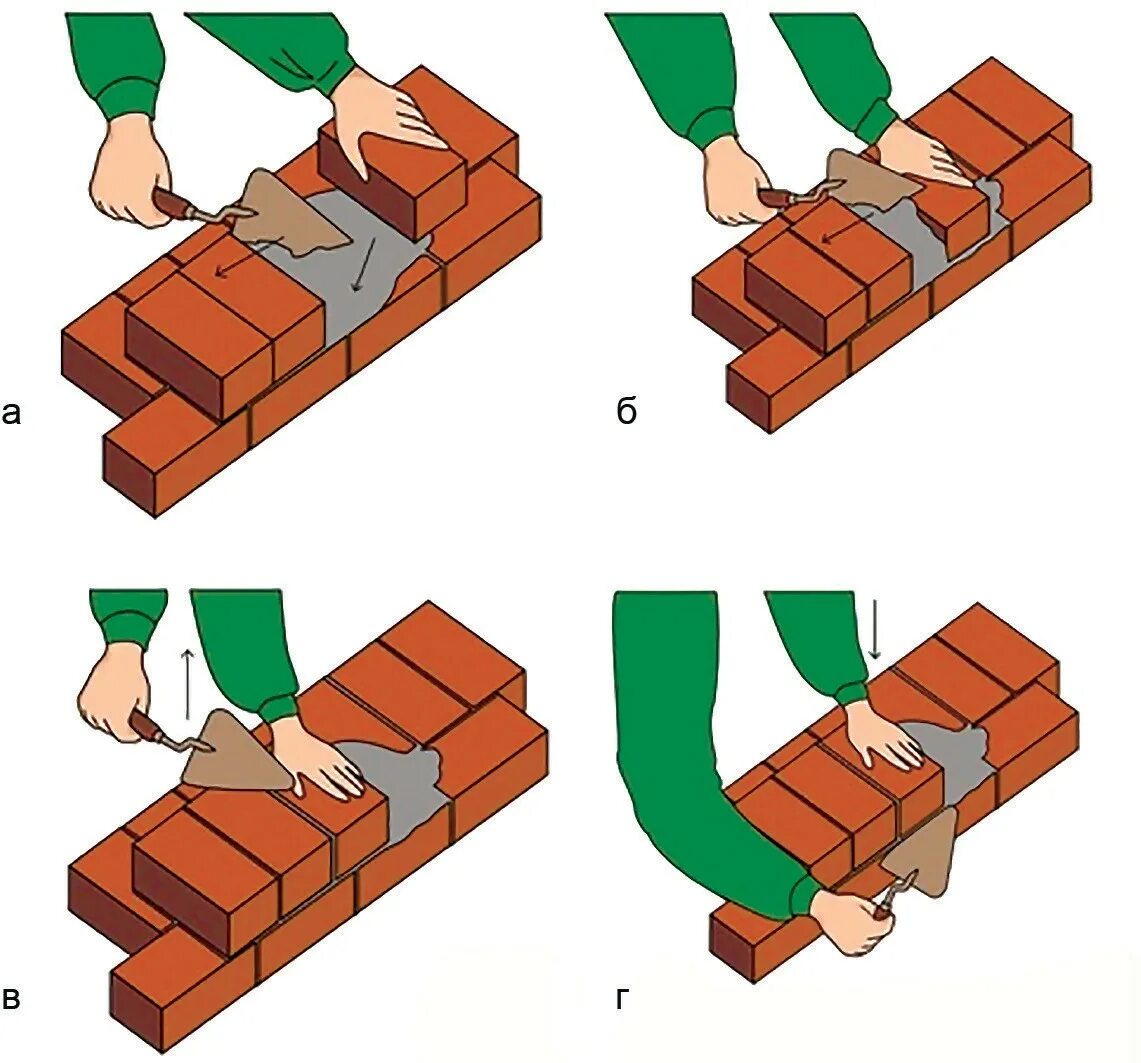 а

б

в

г