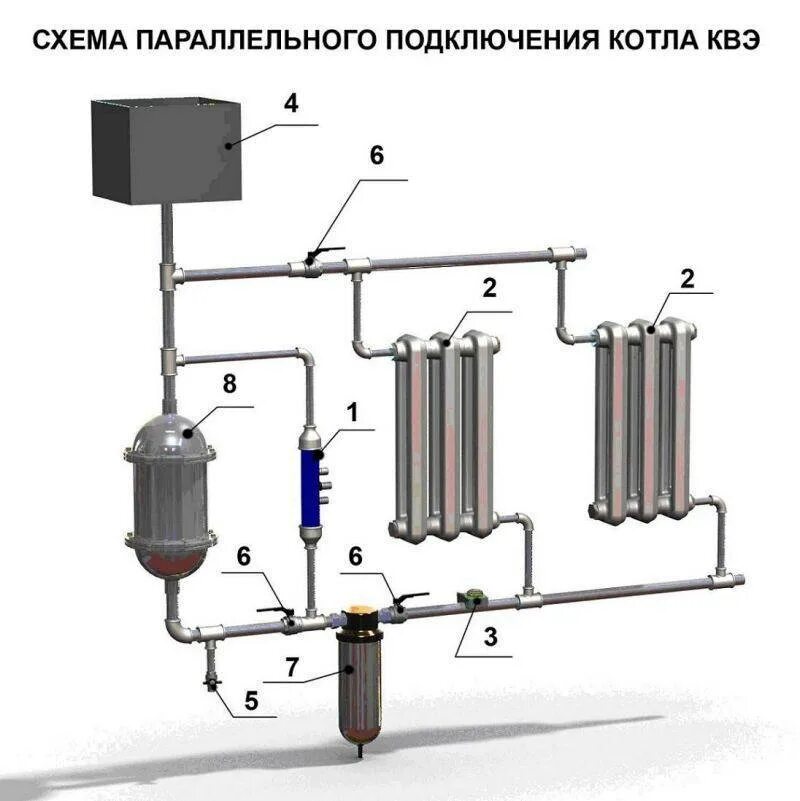 СХЕМА ПАРАЛЛЕЛЬНОГО ПОДКЛЮЧЕНИЯ КОТЛА КВЭ

4

6

2

2

8

1

6

6

3

7

5