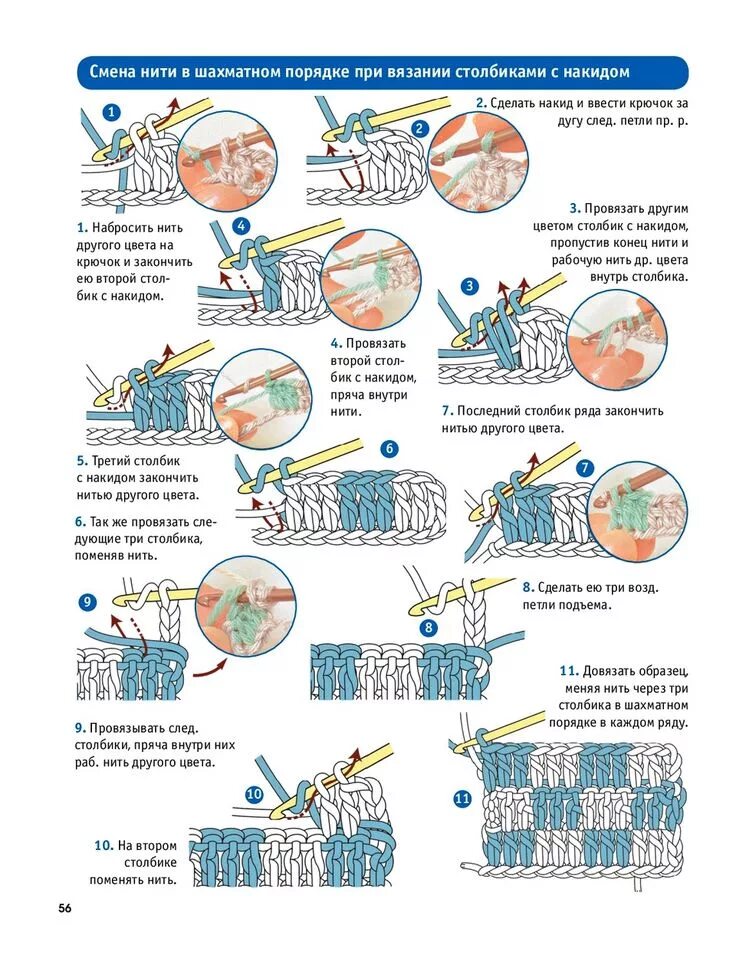 Смена нити в шахматном порядке при вязании столбиками с накидом

1

2

2. Сделать накид и ввести крючок за дугу след. петли пр. р.

1. Набросить нить другого цвета на крючок и закончить ею второй столбик с накидом.

4

3. Провязать другим цветом столбик с накидом, пропустив конец нити и рабочую нить др. цвета внутрь столбика.

3

4. Провязать второй столбик с накидом, пряча внутри нити.

7. Последний столбик ряда закончить нитью другого цвета.

5. Третий столбик с накидом закончить нитью другого цвета.

6

7

6. Так же провязать следующие три столбика, поменяв нить.

9

8

8. Сделать ею три возд. петли подъема.

11. Довязать образец, меняя нить через три столбика в шахматном порядке в каждом ряду.

9. Провязывать след. столбики, пряча внутри них раб. нить другого цвета.

10

11

10. На втором столбике поменять нить.

56