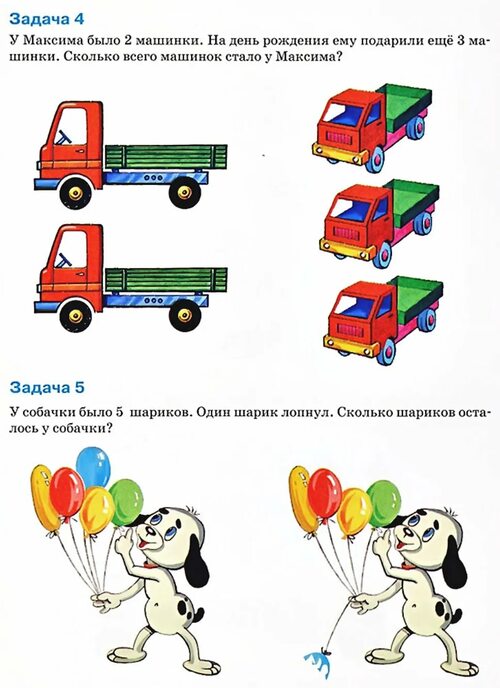 Задача 4

У Максима было 2 машинки. На день рождения ему подарили ещё 3 машинки. Сколько всего машинок стало у Максима?

Задача 5

У собачки было 5 шариков. Один шарик лопнул. Сколько шариков осталось у собачки?