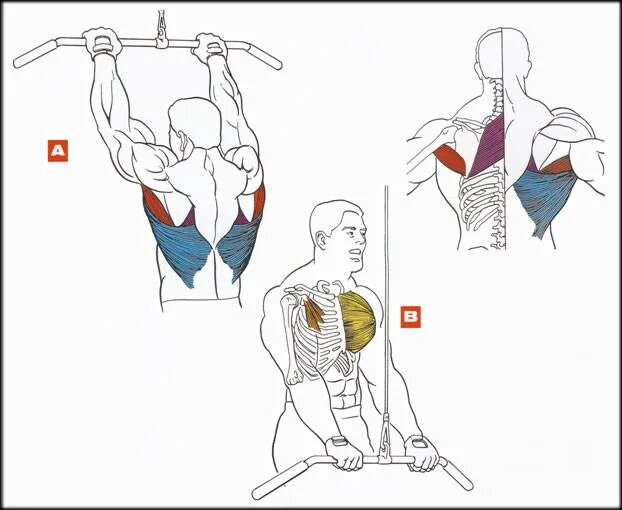 A

B