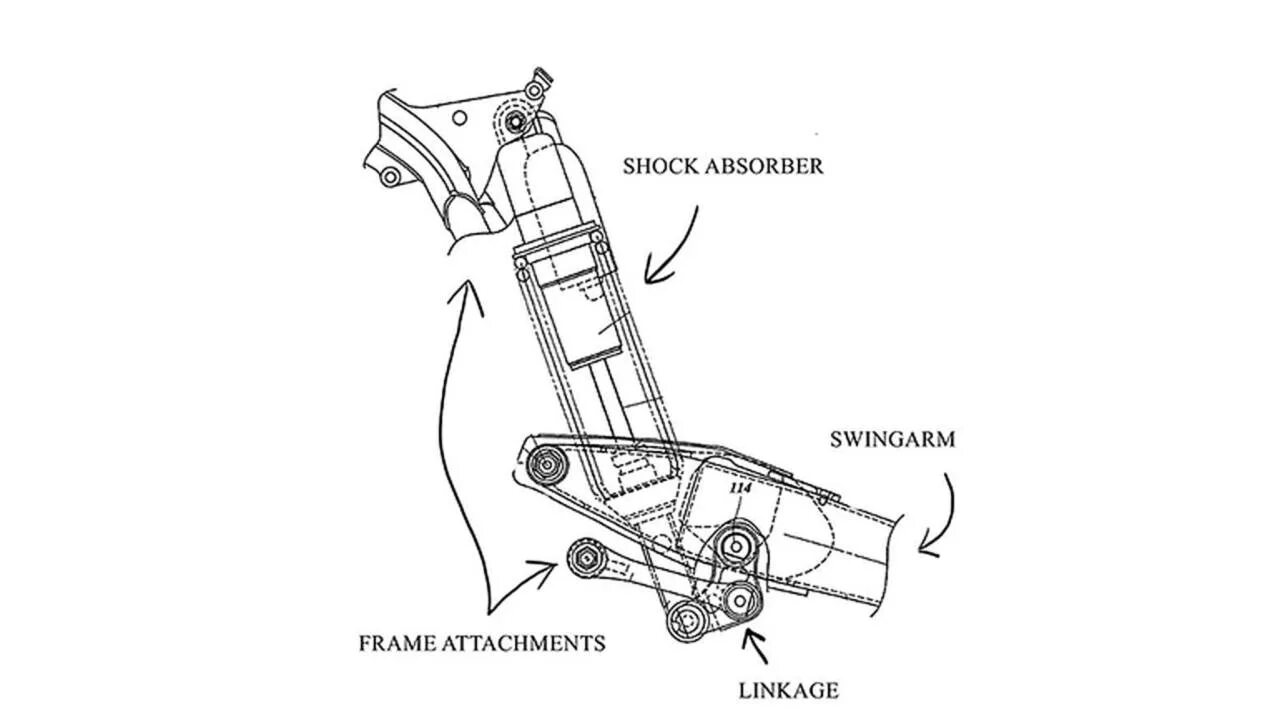 SHOCK ABSORBER

SWINGARM

114

FRAME ATTACHMENTS

LINKAGE