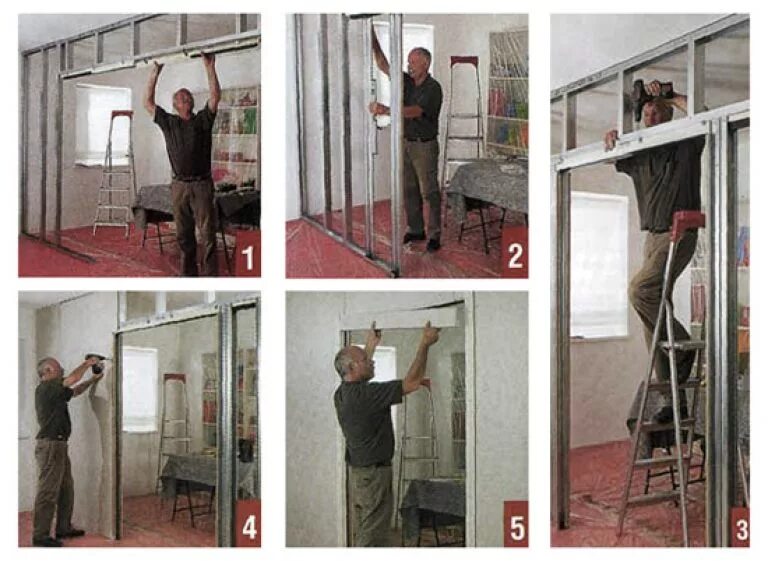 1

2

3

4

5