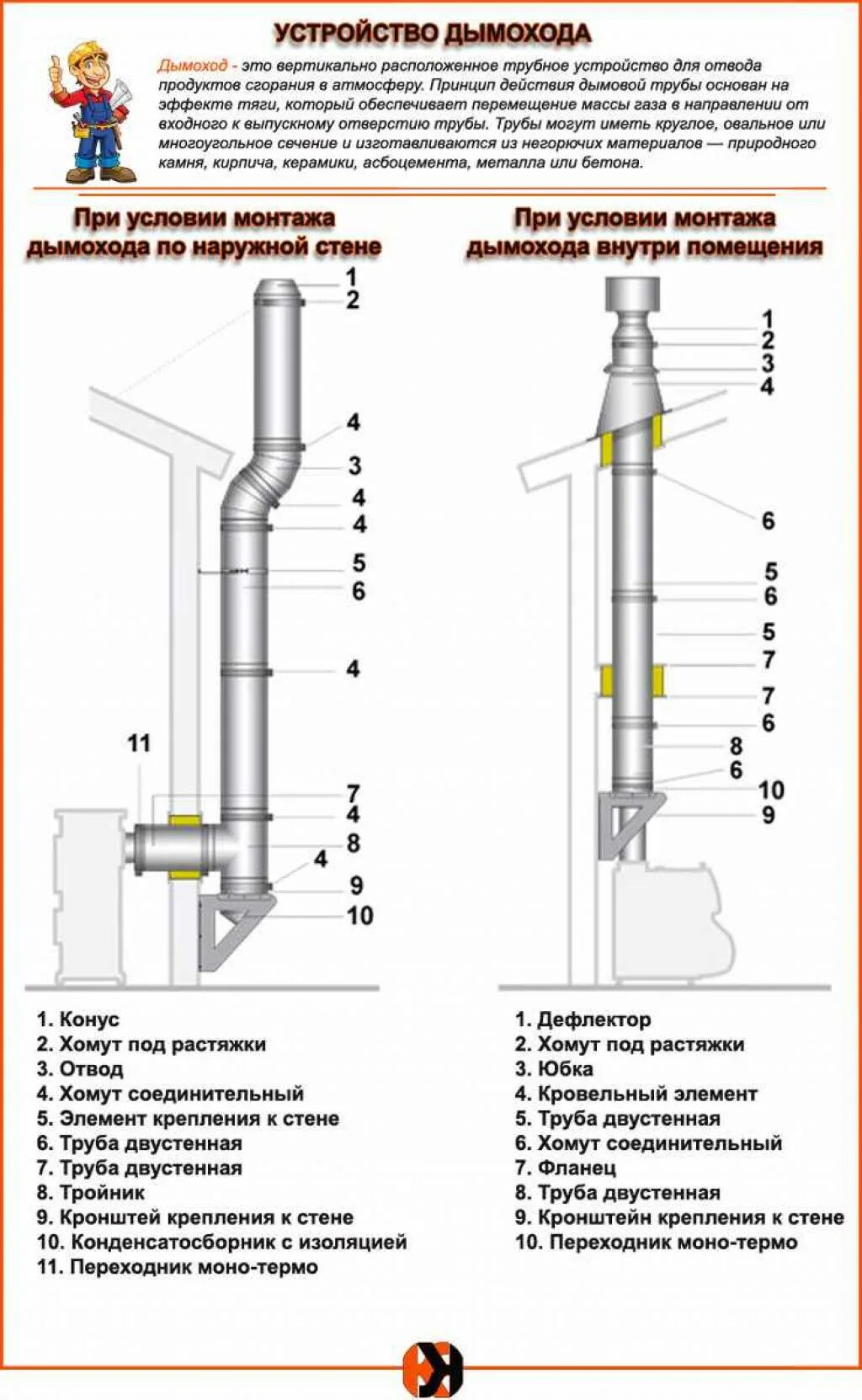 УСТРОЙСТВО ДЫМОХОДА

Дымоход - это вертикально расположенное трубное устройство для отвода продуктов сгорания в атмосферу. Принцип действия дымовой трубы основан на эффекте тяги, который обеспечивает перемещение массы газа в направлении от входного к выпускному отверстию трубы. Трубы могут иметь круглое, овальное или многоугольное сечение и изготавливаются из негорючих материалов — природного камня, кирпича, керамики, асбоцемента, металла или бетона.

При условии монтажа дымохода по наружной стене

1
2
4
3
4
4
5
6
4
11
7
4
8
4
9
10

1. Конус
2. Хомут под растяжки
3. Отвод
4. Хомут соединительный
5. Элемент крепления к стене
6. Труба двустенная
7. Труба двустенная
8. Тройник
9. Кронштей крепления к стене
10. Конденсатосборник с изоляцией
11. Переходник моно-термо

При условии монтажа дымохода внутри помещения

1
2
3
4
6
5
6
5
7
7
6
8
6
10
9

1. Дефлектор
2. Хомут под растяжки
3. Юбка
4. Кровельный элемент
5. Труба двустенная
6. Хомут соединительный
7. Фланец
8. Труба двустенная
9. Кронштейн крепления к стене
10. Переходник моно-термо