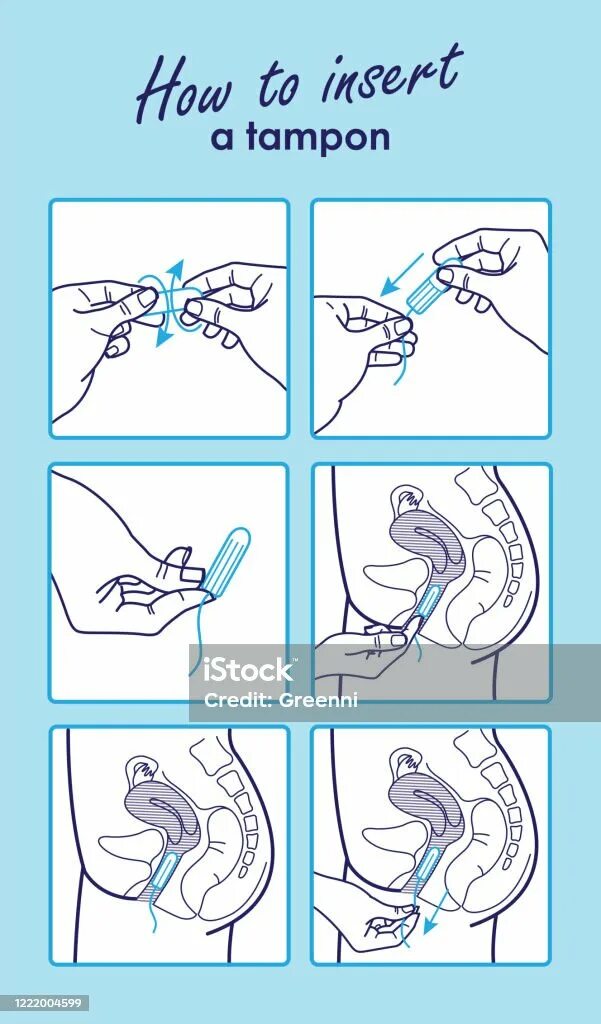 How to insert
a tampon

iStock
Credit: Greenni

1222004599