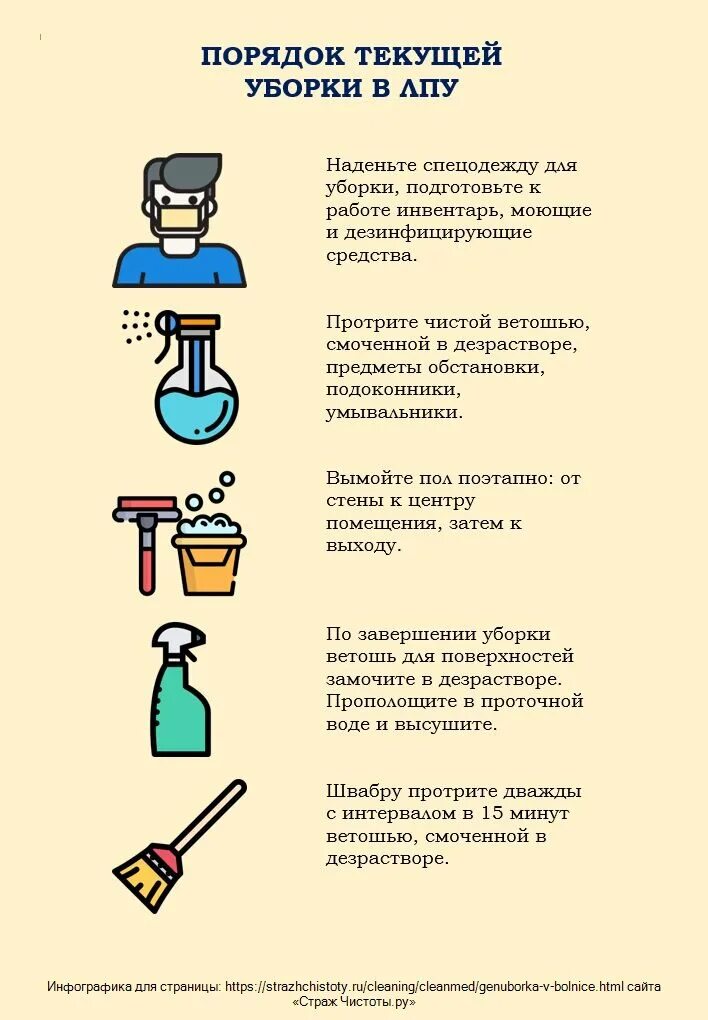 ПОРЯДОК ТЕКУЩЕЙ УБОРКИ В ЛПУ

Наденьте спецодежду для уборки, подготовьте к работе инвентарь, моющие и дезинфицирующие средства.

Протрите чистой ветошью, смоченной в дезрастворе, предметы обстановки, подоконники, умывальники.

Вымойте пол поэтапно: от стены к центру помещения, затем к выходу.

По завершении уборки ветошь для поверхностей замочите в дезрастворе. Прополощите в проточной воде и высушите.

Швабру протрите дважды с интервалом в 15 минут ветошью, смоченной в дезрастворе.

Инфографика для страницы: https://strazhchistoty.ru/cleaning/cleanmed/genuborka-v-bolnice.html сайта «Страж Чистоты.ру»