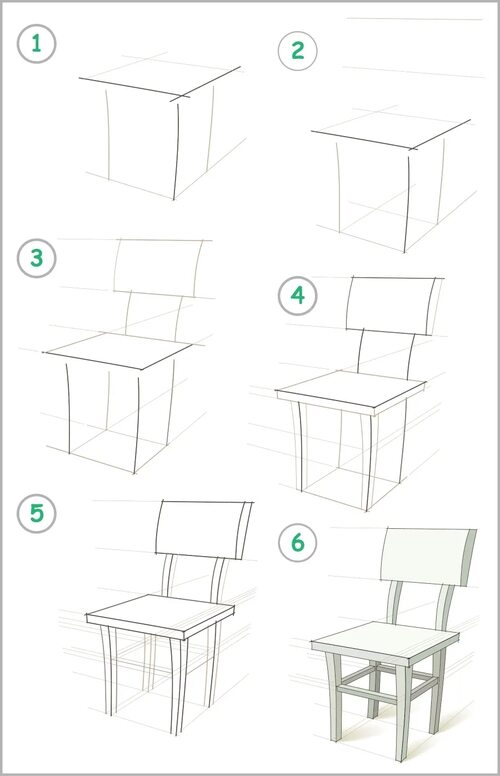 1
2
3
4
5
6