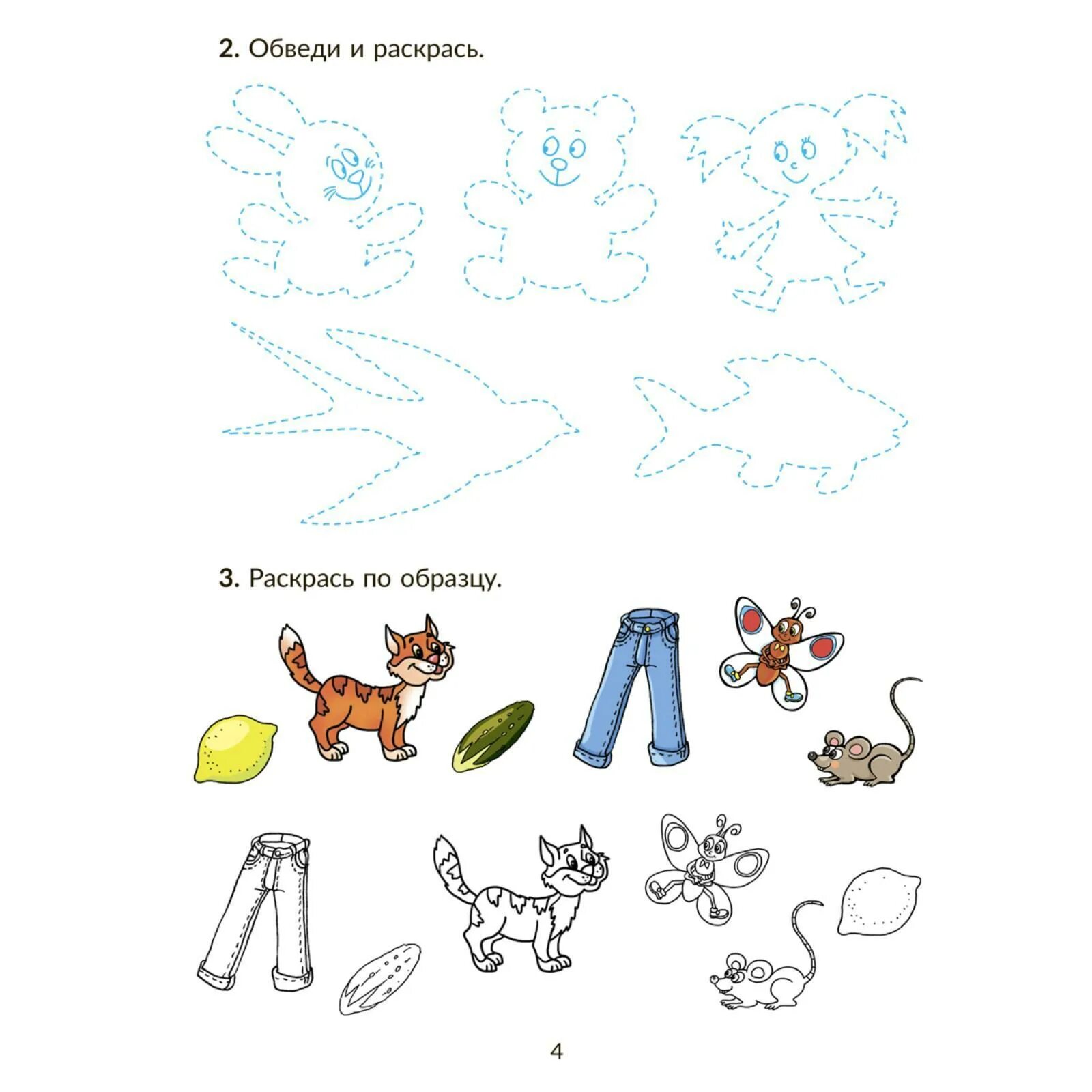 2. Обведи и раскрась.

3. Раскрась по образцу.

4