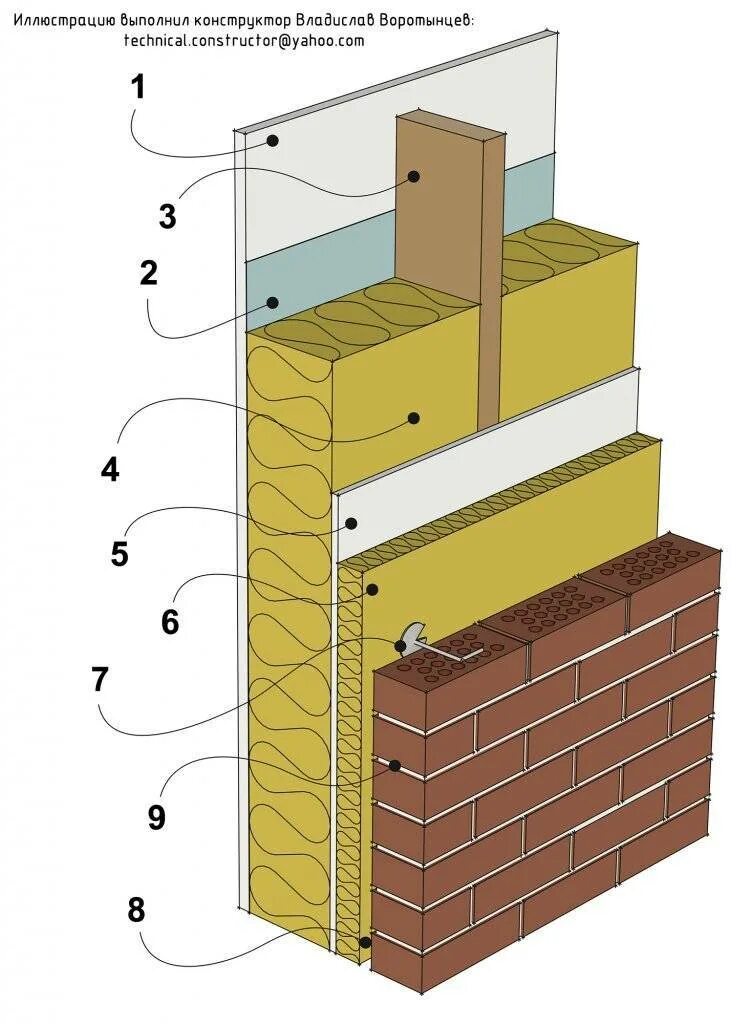 Иллюстрацию выполнил конструктор Владислав Воротынцев: technical.constructor@yahoo.com

1
3
2
4
5
6
7
9
8