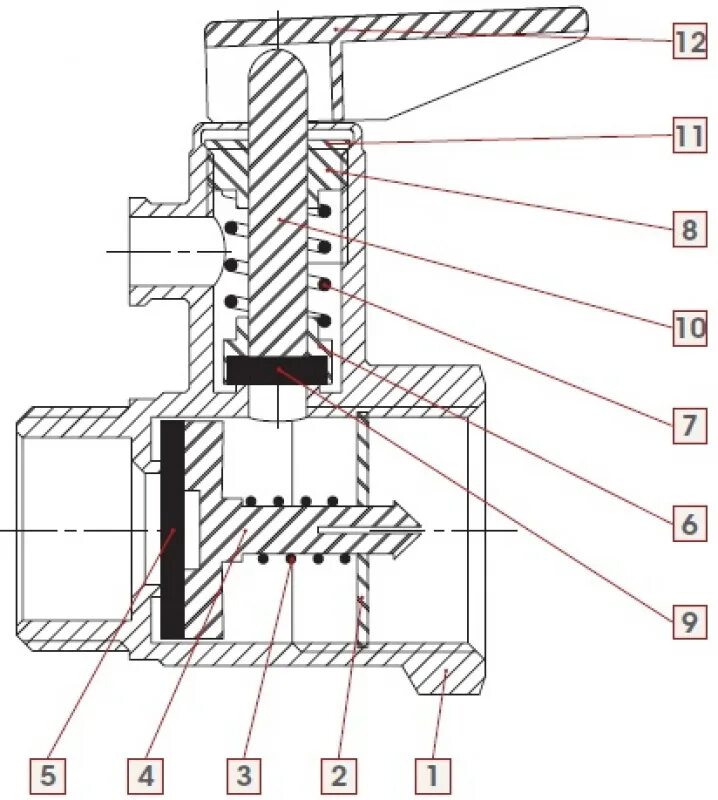 12
11
8
10
7
6
9
5
4
3
2
1