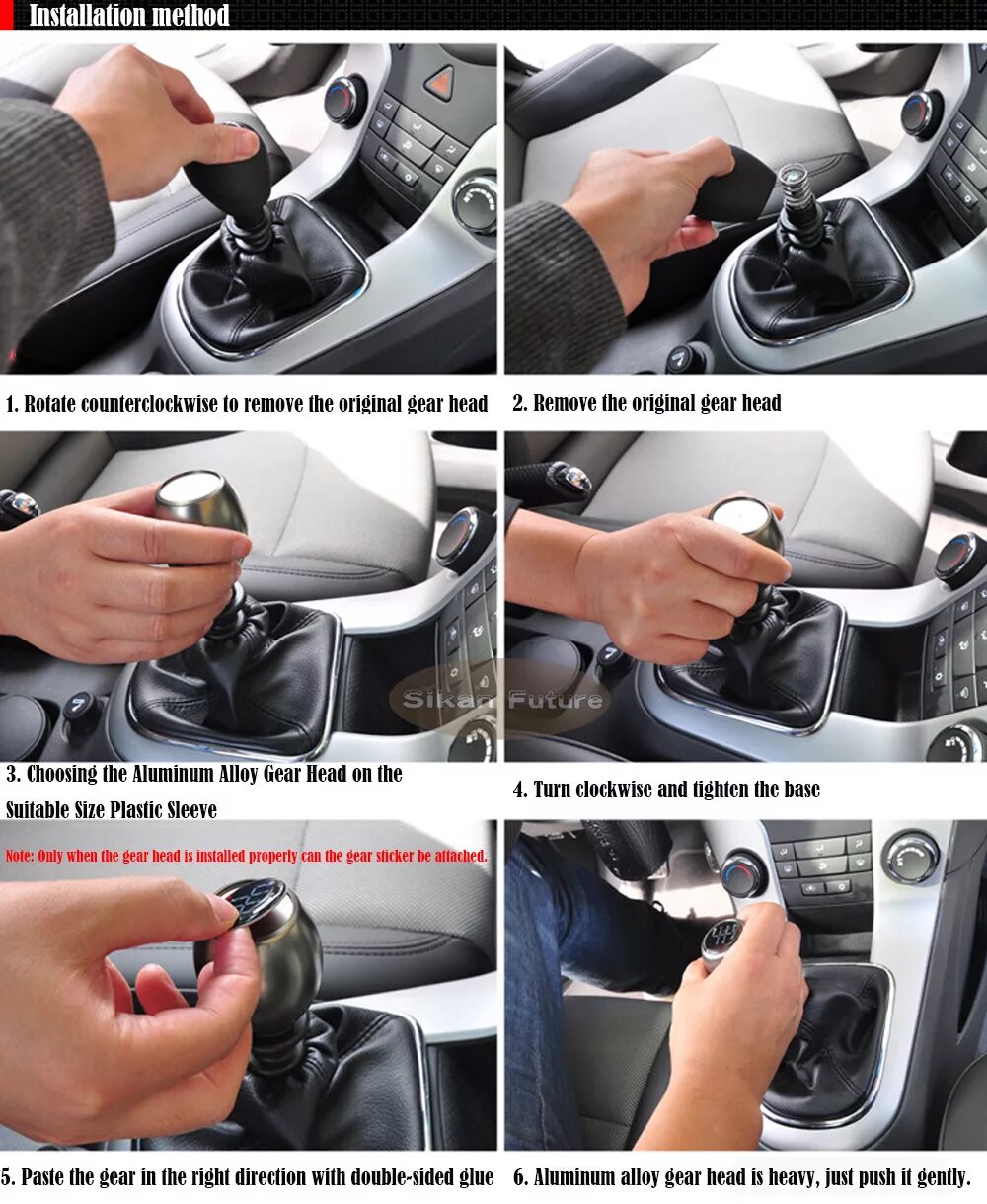 Installation method

1. Rotate counterclockwise to remove the original gear head

2. Remove the original gear head

Sikan Future

3. Choosing the Aluminum Alloy Gear Head on the Suitable Size Plastic Sleeve

4. Turn clockwise and tighten the base

Note: Only when the gear head is installed properly can the gear sticker be attached.

5. Paste the gear in the right direction with double-sided glue

6. Aluminum alloy gear head is heavy, just push it gently.