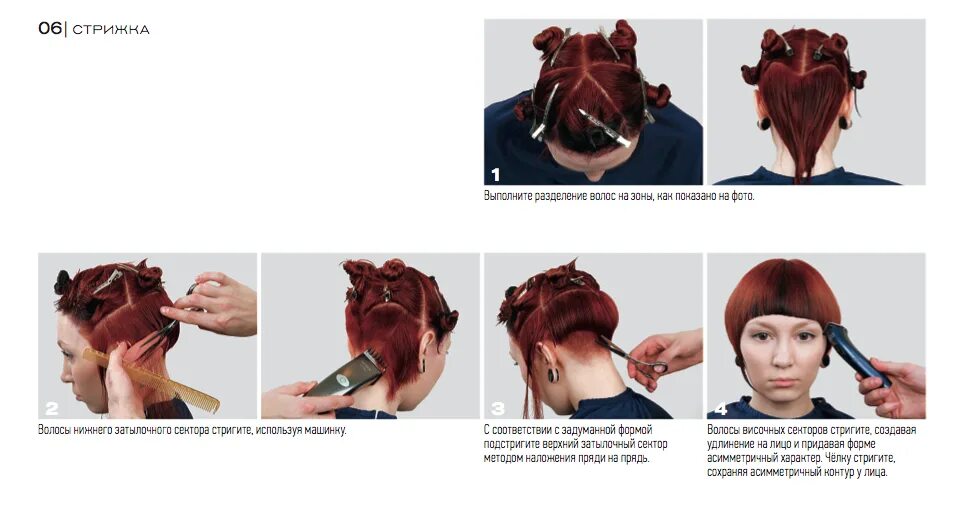 06| СТРИЖКА

1

Выполните разделение волос на зоны, как показано на фото.

2

Волосы нижнего затылочного сектора стригите, используя машинку.

3

С соответствии с задуманной формой подстригите верхний затылочный сектор методом наложения пряди на прядь.

4

Волосы височных секторов стригите, создавая удлинение на лицо и придавая форме асимметричный характер. Чёлку стригите, сохраняя асимметричный контур у лица.