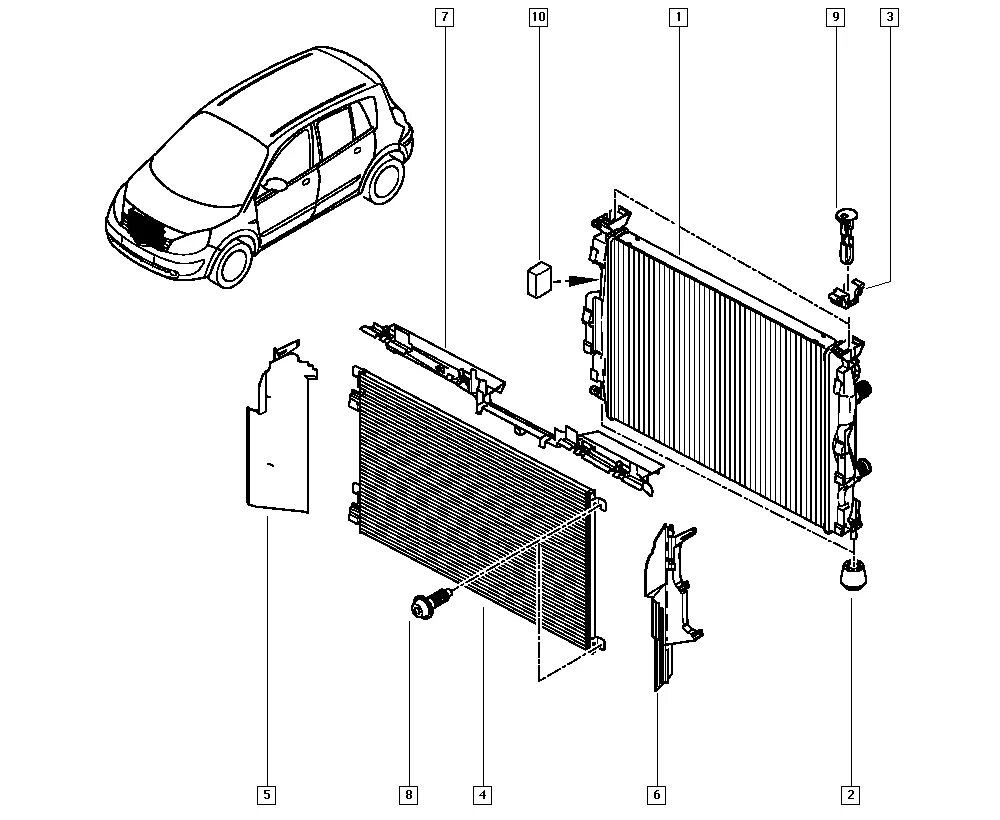 7
10
1
9
3
5
8
4
6
2