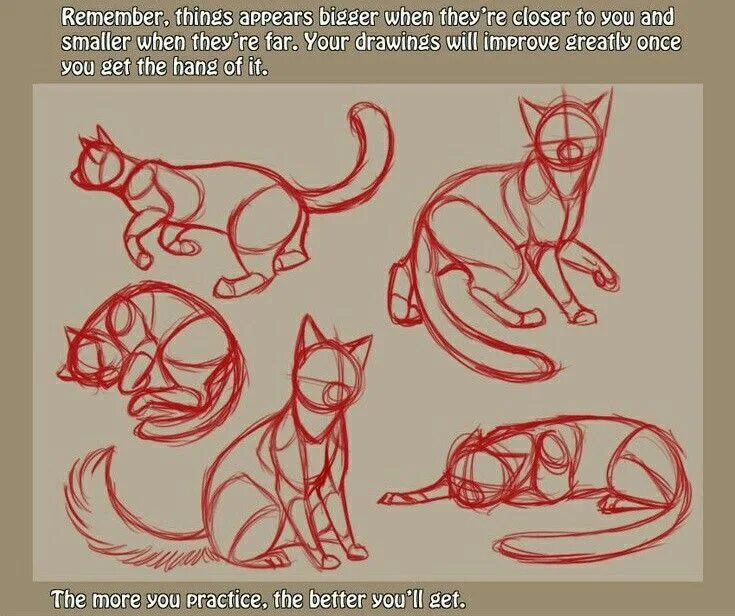 Remember, things appears bigger when they're closer to you and smaller when they're far. Your drawings will improve greatly once you get the hang of it.

The more you practice, the better you'll get.