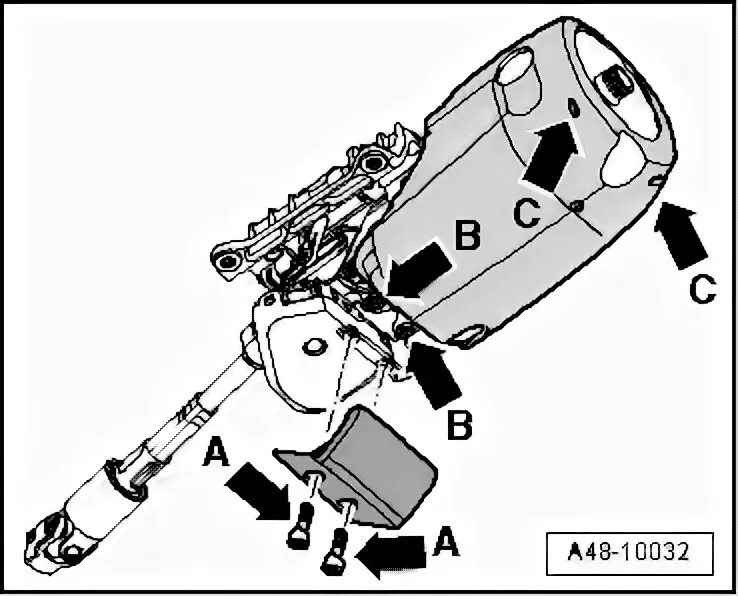 C
B
C
B
A
A
A48-10032