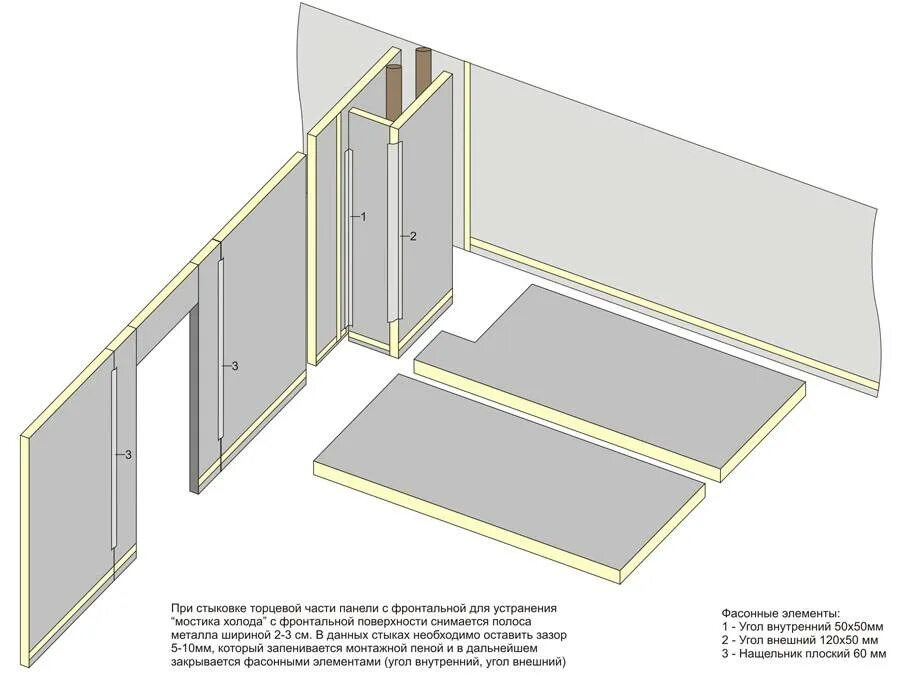 1

2

3

3

При стыковке торцевой части панели с фронтальной для устранения "мостика холода" с фронтальной поверхности снимается полоса металла шириной 2-3 см. В данных стыках необходимо оставить зазор 5-10мм, который запенивается монтажной пеной и в дальнейшем закрывается фасонными элементами (угол внутренний, угол внешний)

Фасонные элементы:
1 - Угол внутренний 50х50мм
2 - Угол внешний 120х50 мм
3 - Нащельник плоский 60 мм