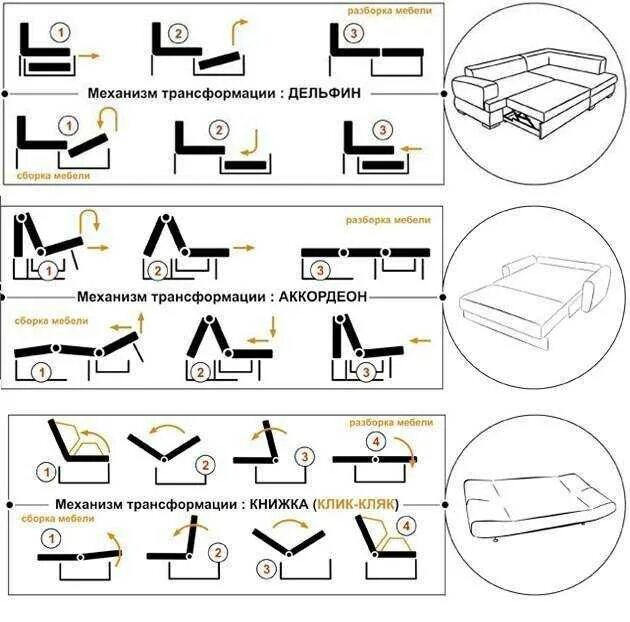 разборка мебели

1 2 3

Механизм трансформации : ДЕЛЬФИН

1 2 3

сборка мебели

разборка мебели

1 2 3

Механизм трансформации : АККОРДЕОН

сборка мебели

1 2 3

разборка мебели

1 2 3 4

Механизм трансформации : КНИЖКА (КЛИК-КЛЯК)

сборка мебели

1 2 3 4