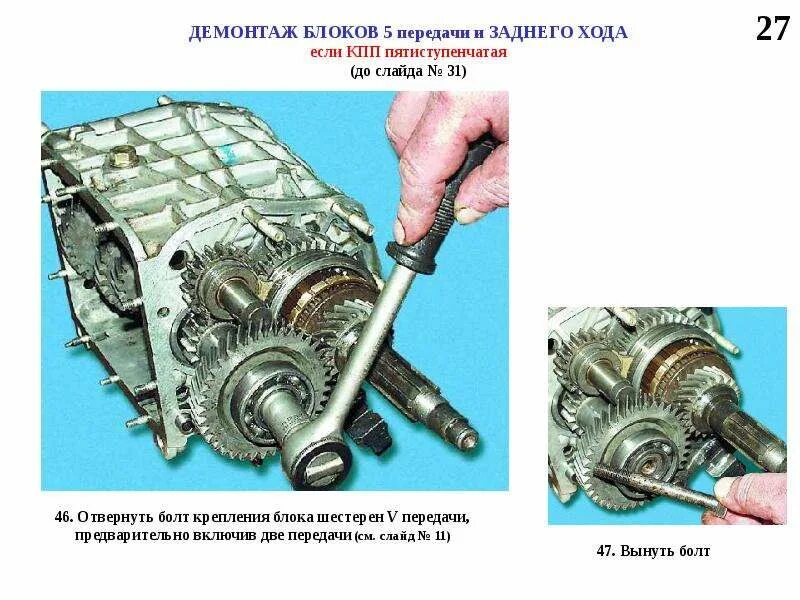 ДЕМОНТАЖ БЛОКОВ 5 передачи и ЗАДНЕГО ХОДА
если КПП пятиступенчатая
(до слайда № 31)

27

46. Отвернуть болт крепления блока шестерен V передачи, предварительно включив две передачи (см. слайд № 11)

47. Вынуть болт