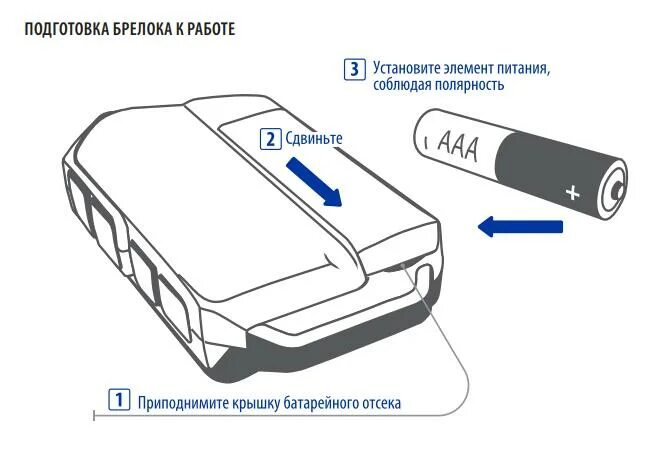 ПОДГОТОВКА БРЕЛОКА К РАБОТЕ

3 Установите элемент питания, соблюдая полярность

2 Сдвиньте

AAA

+

1 Приподнимите крышку батарейного отсека