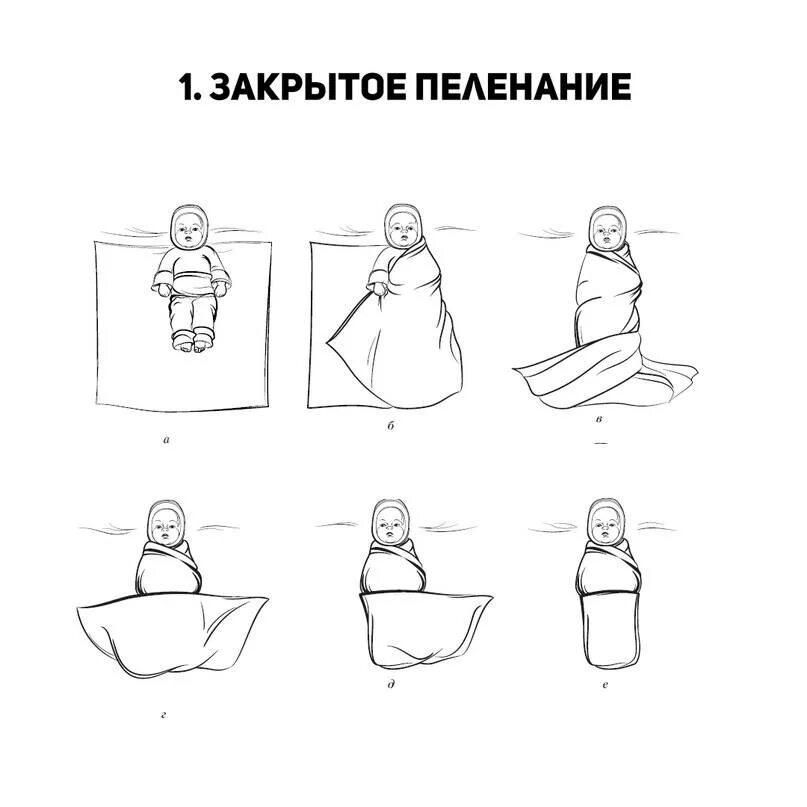 1. ЗАКРЫТОЕ ПЕЛЕНАНИЕ

а

б

в

г

д

е