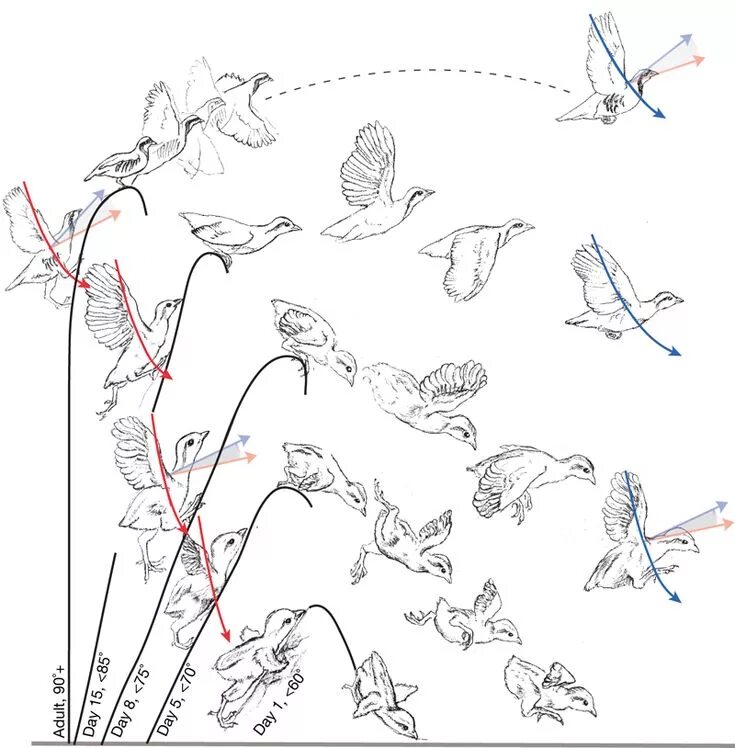 Adult, 90°+
Day 15, <85°
Day 8, <75°
Day 5, <70°
Day 1, <60°