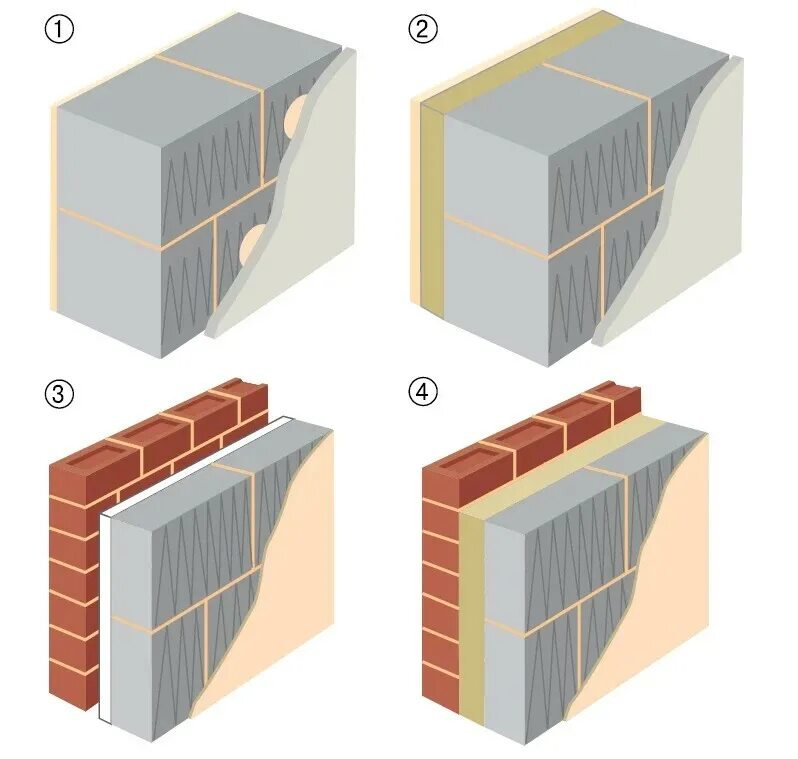 ①

②

③

④