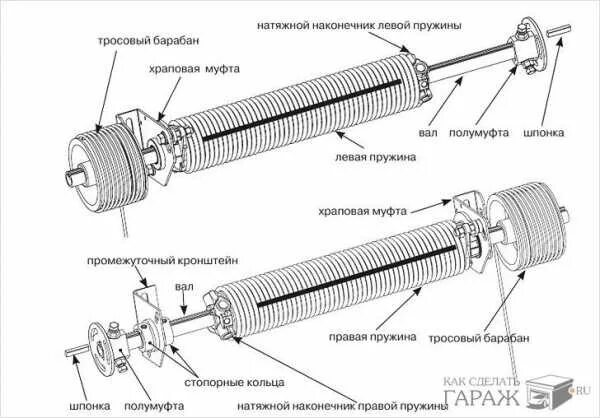 натяжной наконечник левой пружины

тросовый барабан

храповая муфта

вал

полумуфта

шпонка

левая пружина

храповая муфта

промежуточный кронштейн

вал

правая пружина

тросовый барабан

стопорные кольца

шпонка

полумуфта

натяжной наконечник правой пружины

КАК СДЕЛАТЬ ГАРАЖ .RU