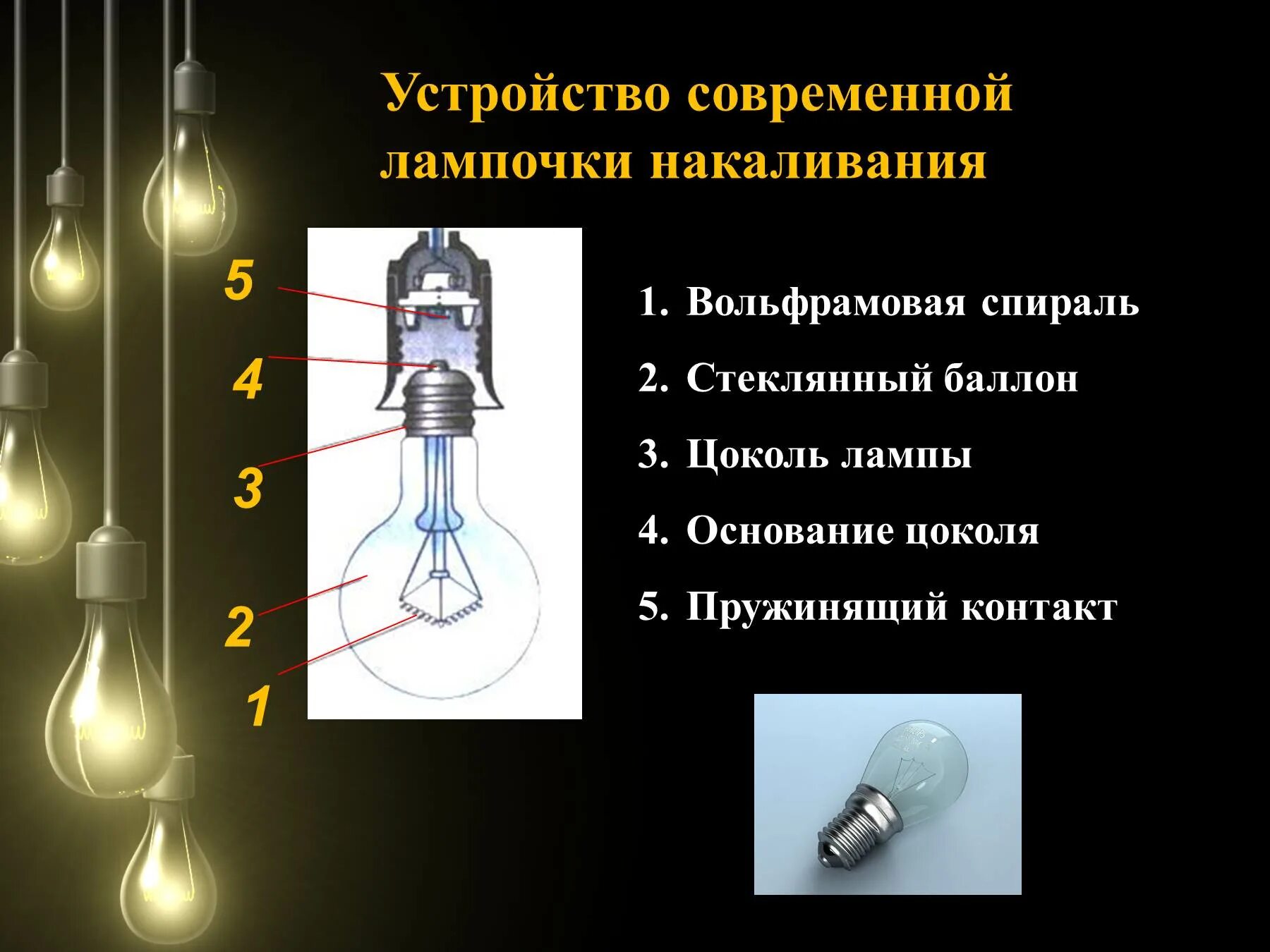 Устройство современной лампочки накаливания

5
4
3
2
1

1. Вольфрамовая спираль
2. Стеклянный баллон
3. Цоколь лампы
4. Основание цоколя
5. Пружинящий контакт