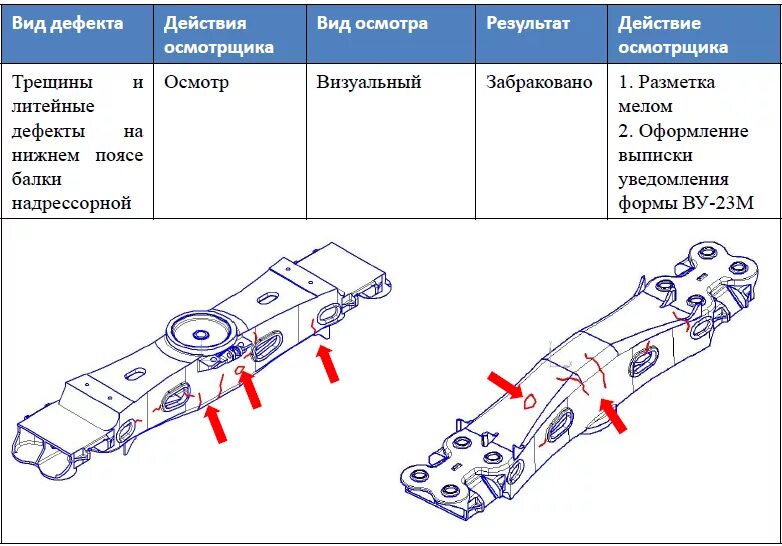 | Вид дефекта | Действия осмотрщика | Вид осмотра | Результат | Действие осмотрщика |
|---|---|---|---|---|
| Трещины и литейные дефекты на нижнем поясе балки надрессорной | Осмотр | Визуальный | Забраковано | 1. Разметка мелом 2. Оформление выписки уведомления формы ВУ-23М |