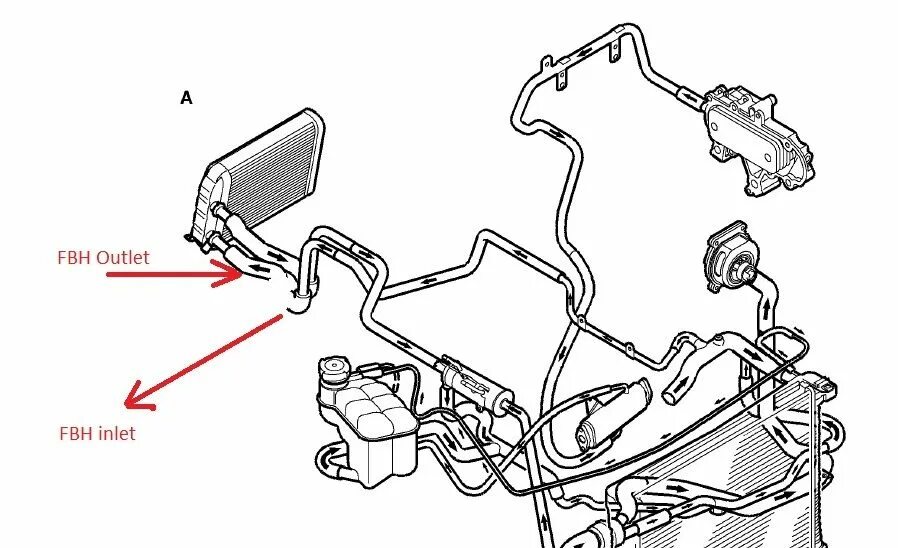 A

FBH Outlet

FBH inlet