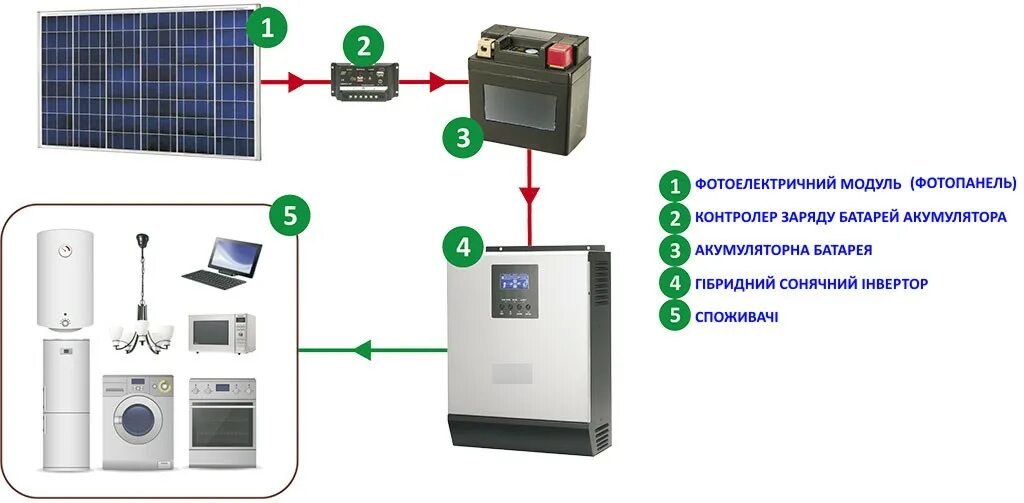 1
2
3
4
5

1 ФОТОЕЛЕКТРИЧНИЙ МОДУЛЬ (ФОТОПАНЕЛЬ)
2 КОНТРОЛЕР ЗАРЯДУ БАТАРЕЙ АКУМУЛЯТОРА
3 АКУМУЛЯТОРНА БАТАРЕЯ
4 ГІБРИДНИЙ СОНЯЧНИЙ ІНВЕРТОР
5 СПОЖИВАЧІ