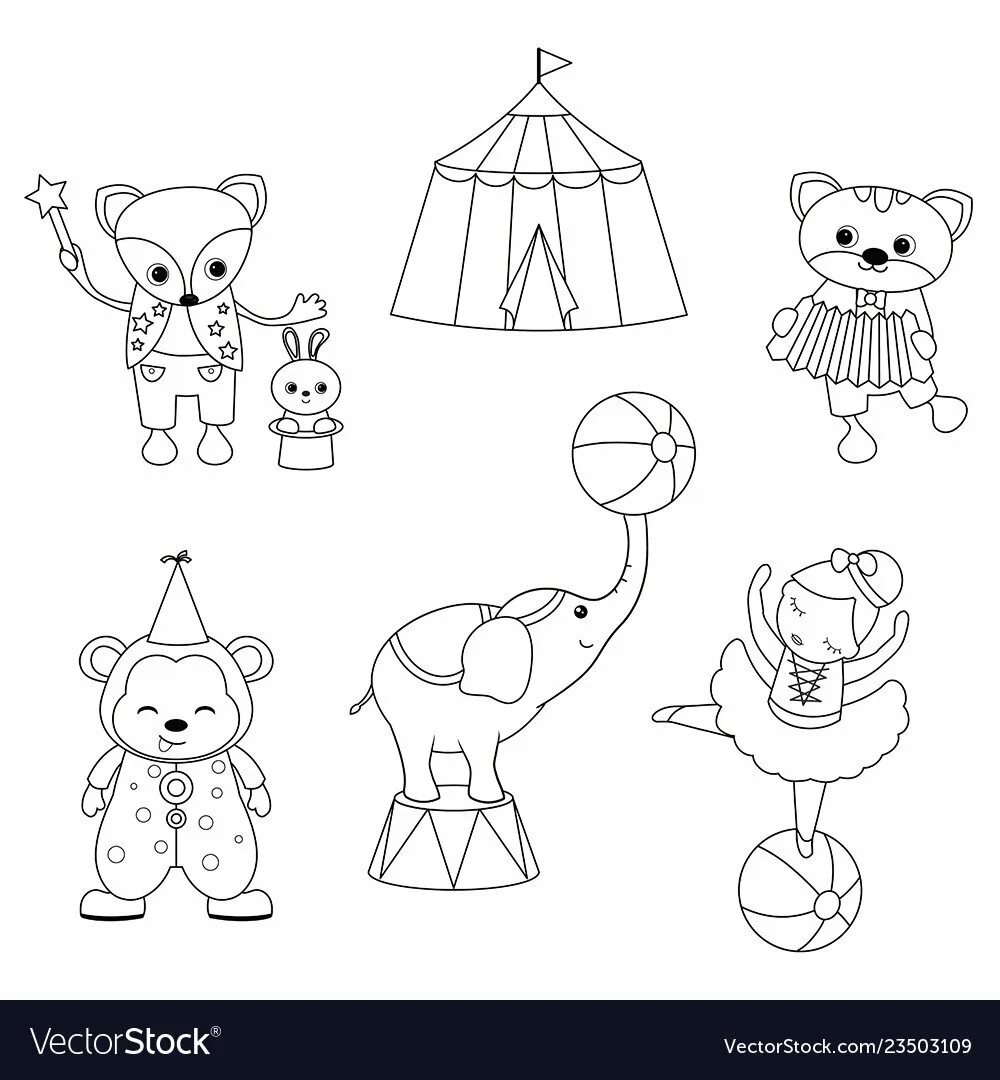 VectorStock®

VectorStock.com/23503109